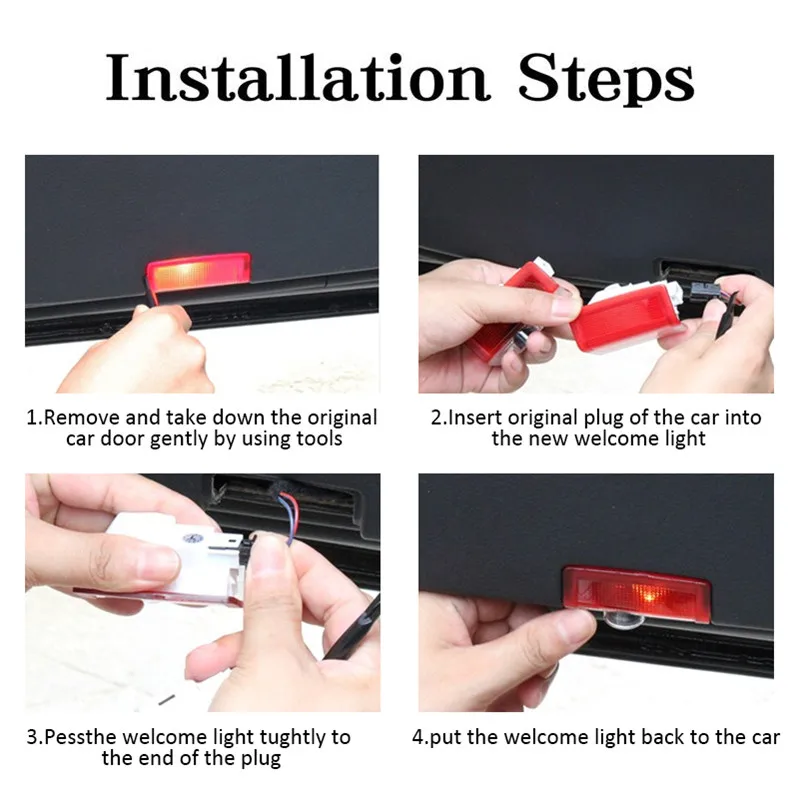 Installation Steps

1.Remove and take down the original car door gently by using tools

2.Insert original plug of the car into the new welcome light

3.Pessthe welcome light tughtly to the end of the plug

4.put the welcome light back to the car