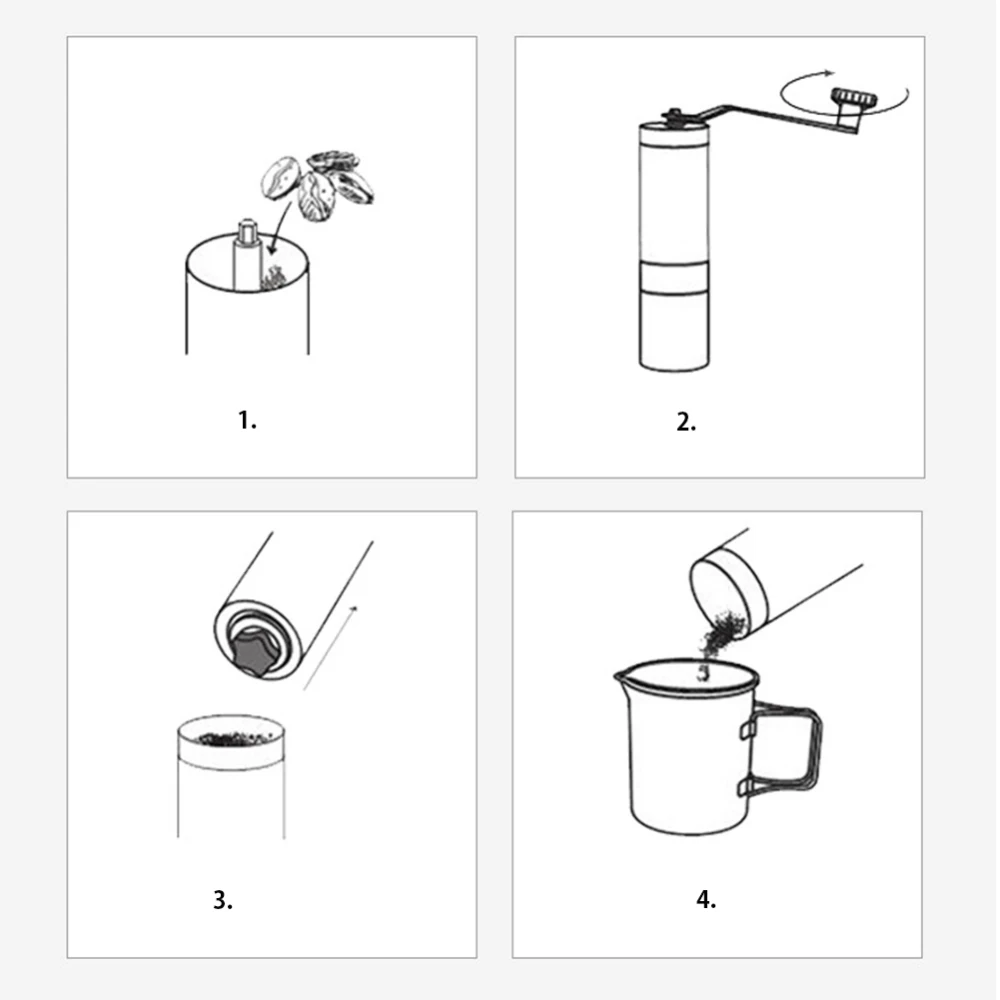 1.

2.

3.

4.