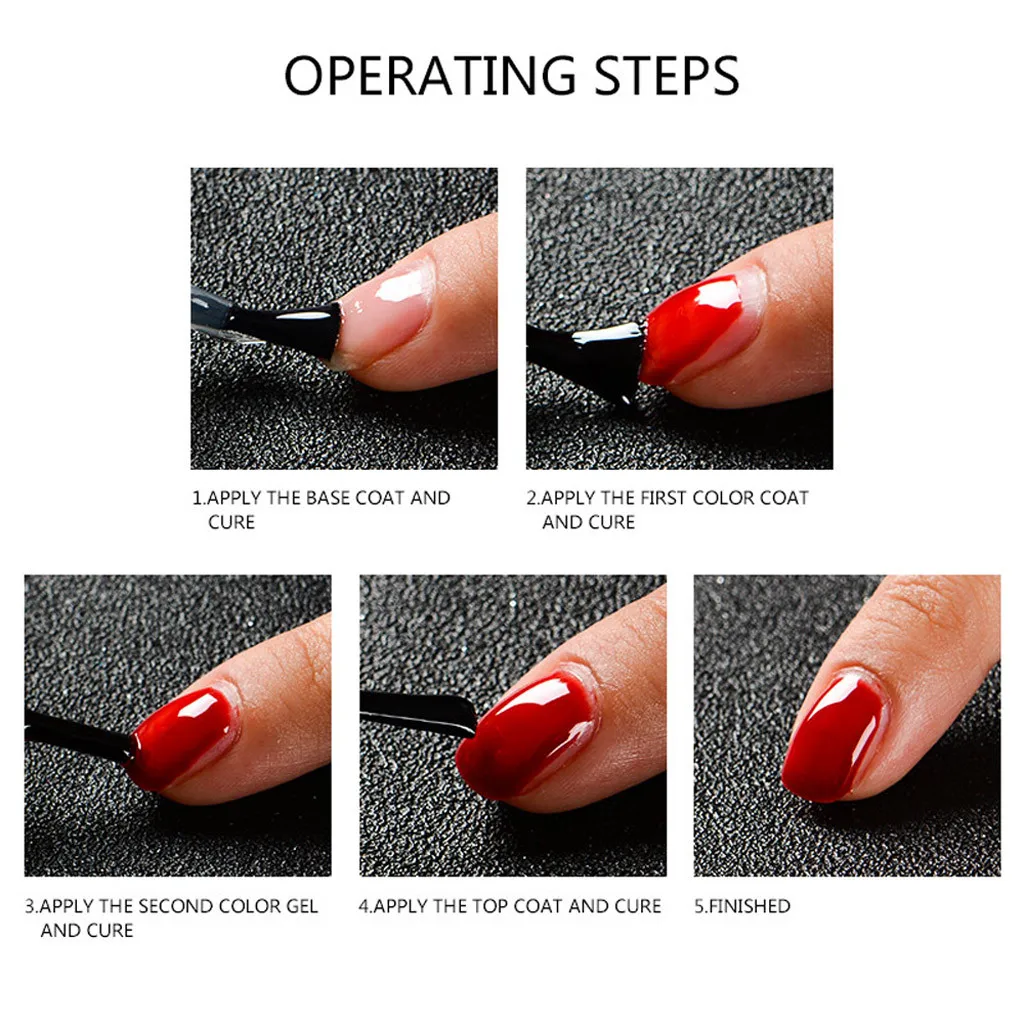 OPERATING STEPS

1.APPLY THE BASE COAT AND CURE

2.APPLY THE FIRST COLOR COAT AND CURE

3.APPLY THE SECOND COLOR GEL AND CURE

4.APPLY THE TOP COAT AND CURE

5.FINISHED