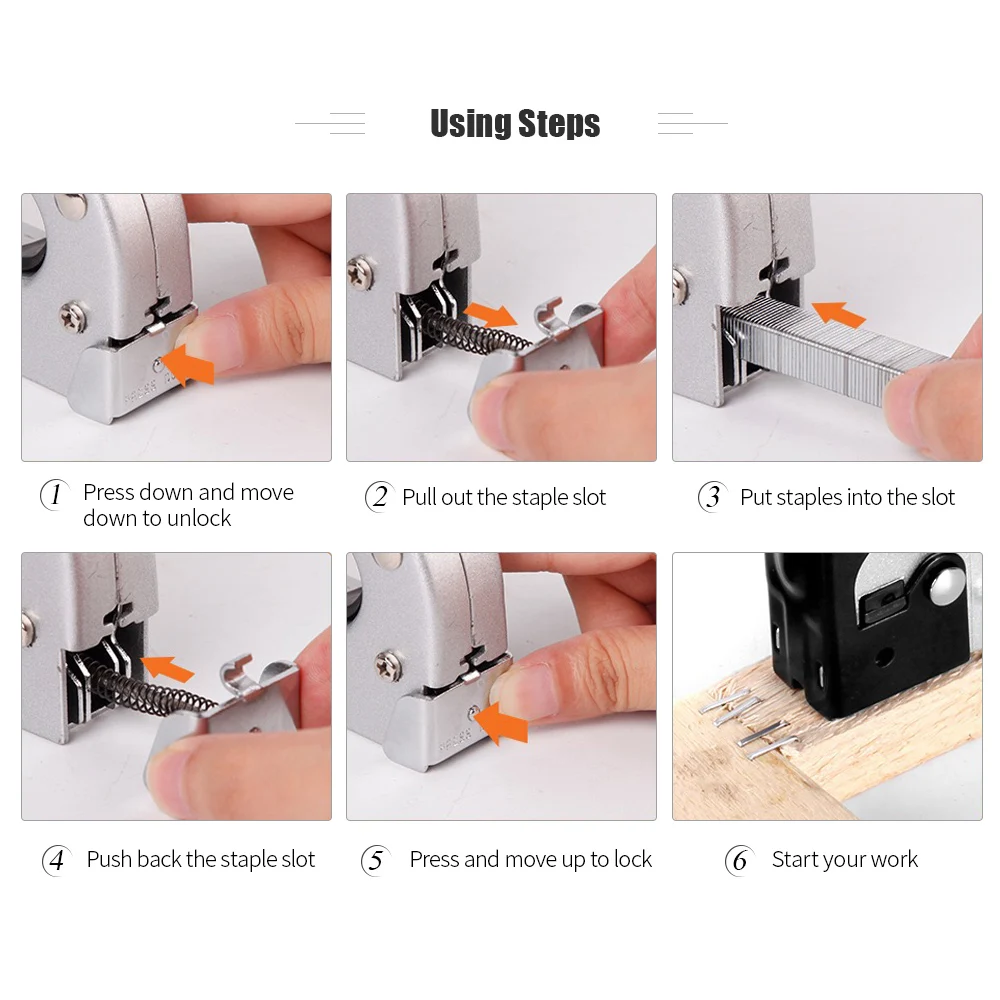 Using Steps

1 Press down and move down to unlock

2 Pull out the staple slot

3 Put staples into the slot

4 Push back the staple slot

5 Press and move up to lock

6 Start your work