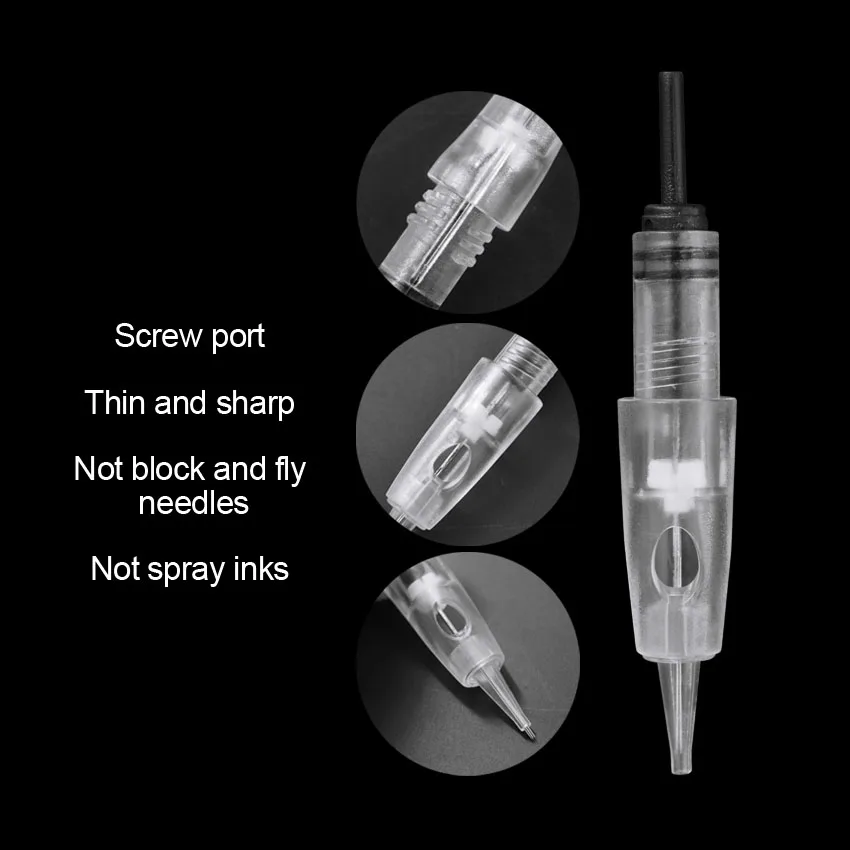 Screw port

Thin and sharp

Not block and fly needles

Not spray inks