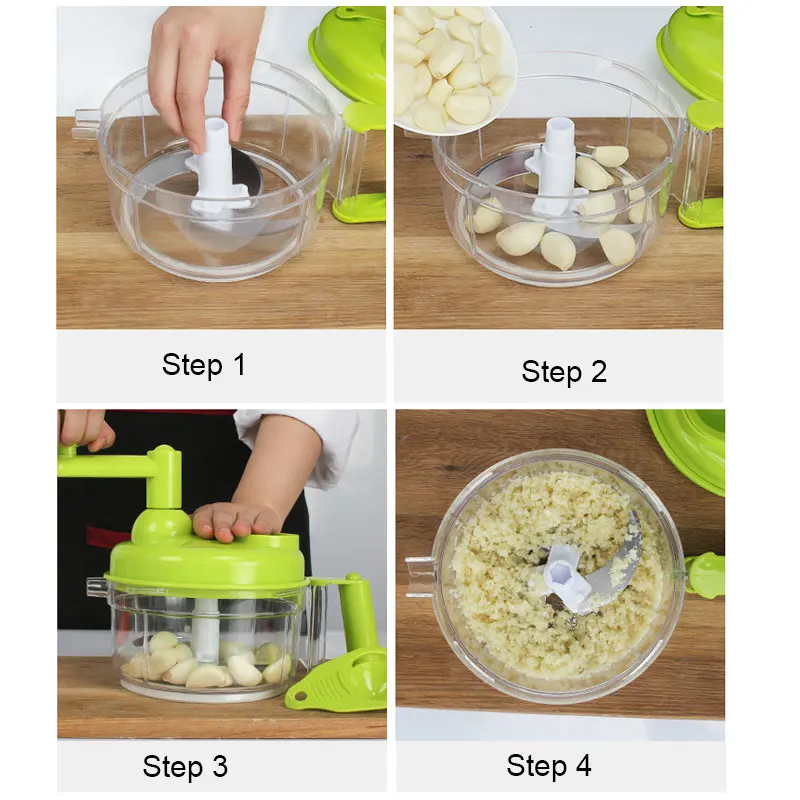 Step 1

Step 2

Step 3

Step 4