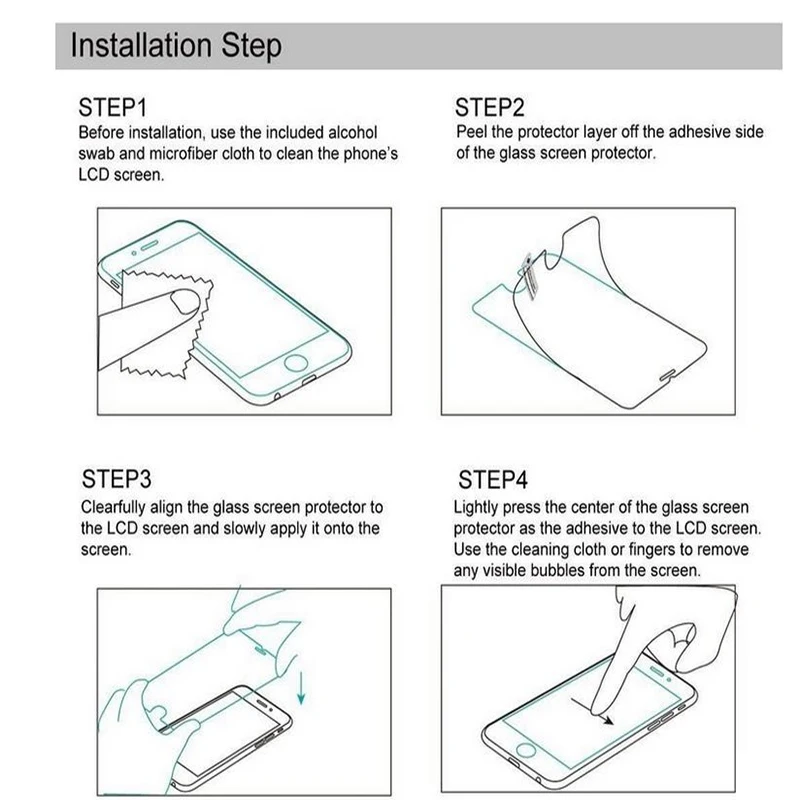 Installation Step

STEP1
Before installation, use the included alcohol swab and microfiber cloth to clean the phone's LCD screen.

STEP2
Peel the protector layer off the adhesive side of the glass screen protector.

STEP3
Clearfully align the glass screen protector to the LCD screen and slowly apply it onto the screen.

STEP4
Lightly press the center of the glass screen protector as the adhesive to the LCD screen. Use the cleaning cloth or fingers to remove any visible bubbles from the screen.