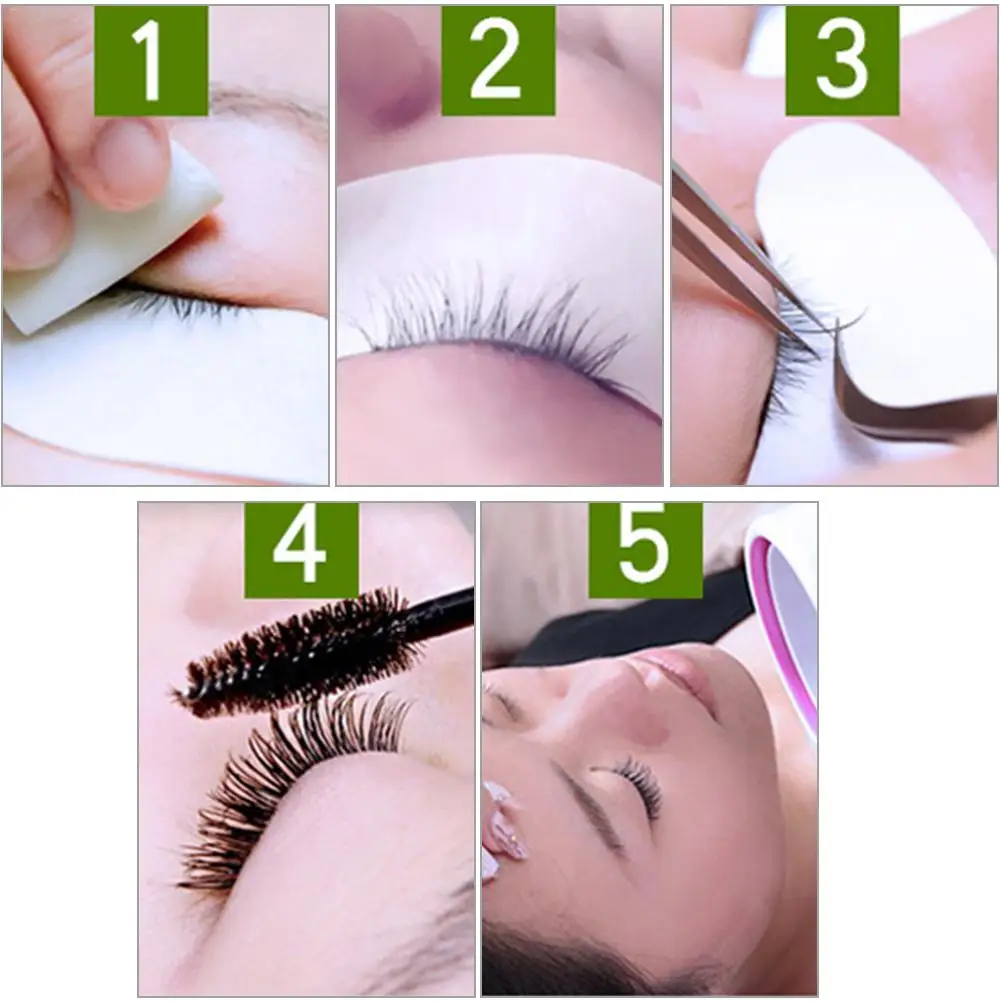 1

2

3

4

5