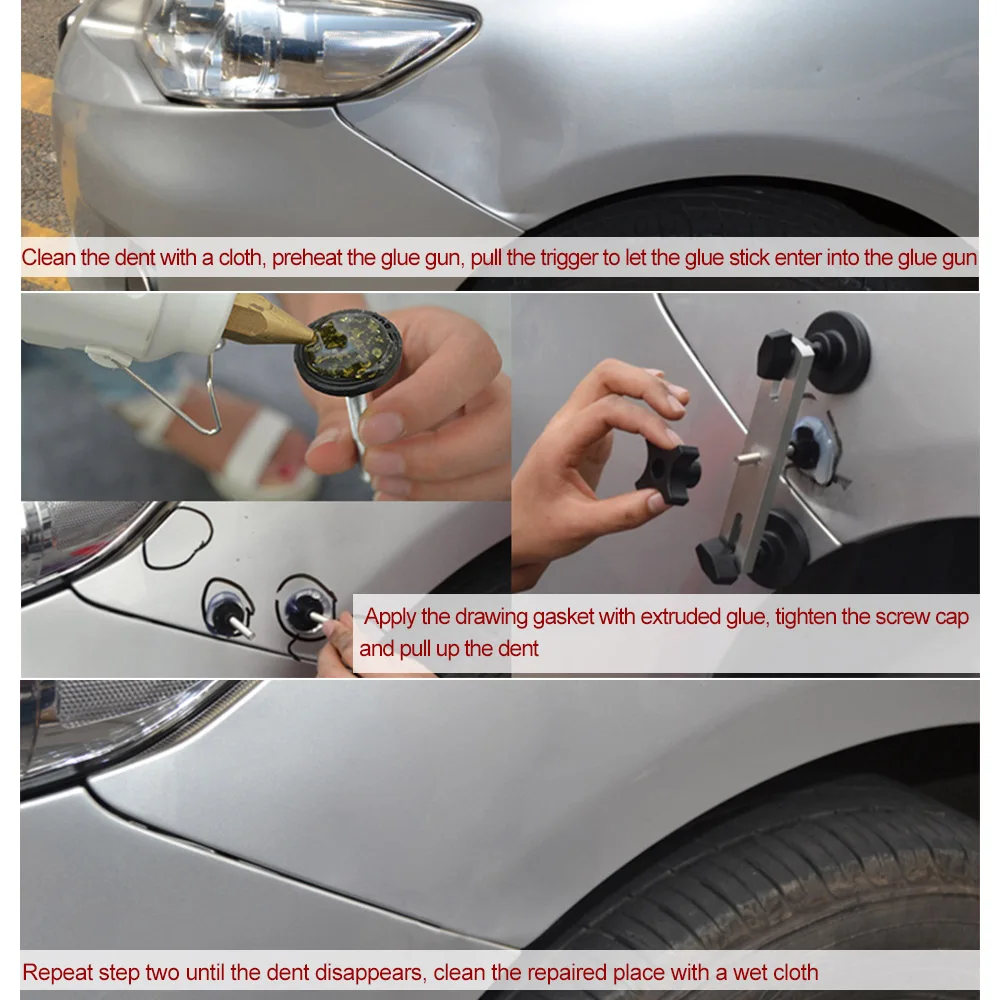 Clean the dent with a cloth, preheat the glue gun, pull the trigger to let the glue stick enter into the glue gun

Apply the drawing gasket with extruded glue, tighten the screw cap and pull up the dent

Repeat step two until the dent disappears, clean the repaired place with a wet cloth