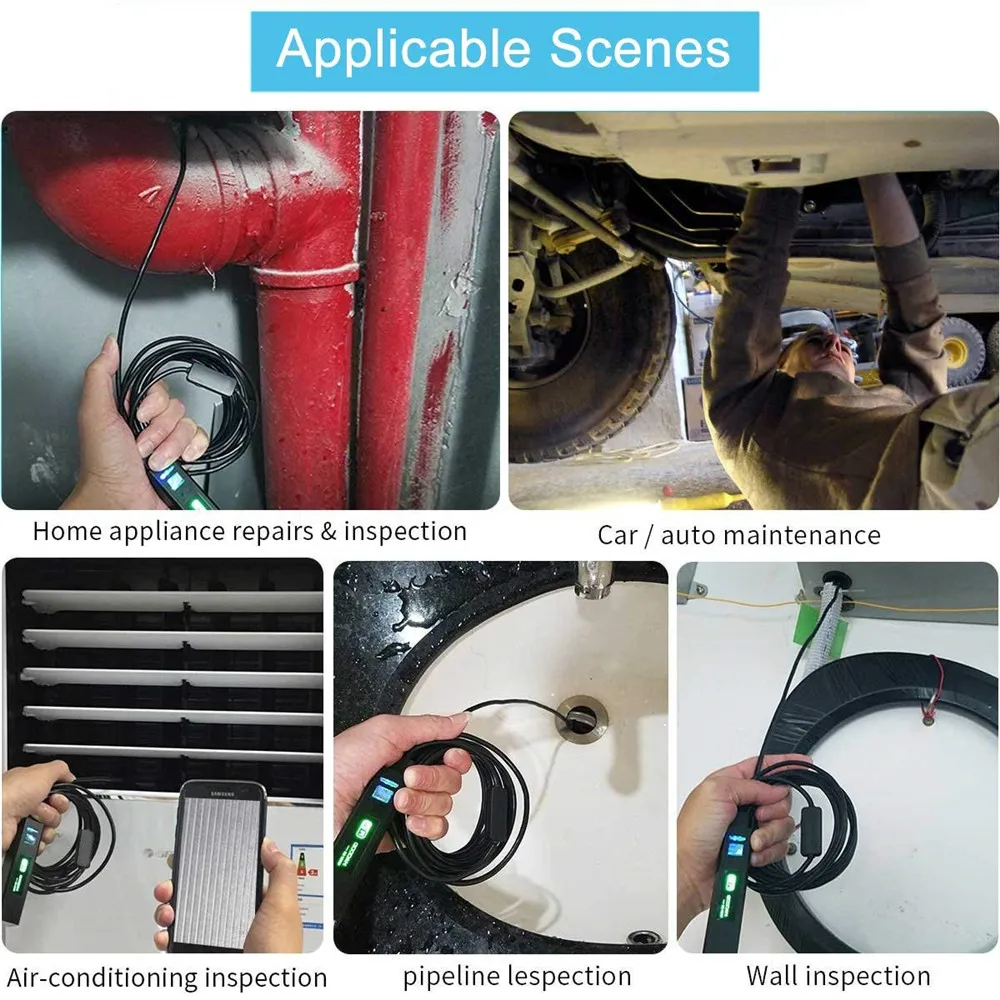 Applicable Scenes

Home appliance repairs & inspection

Car / auto maintenance

SAMSUNG

Air-conditioning inspection

pipeline lespection

Wall inspection