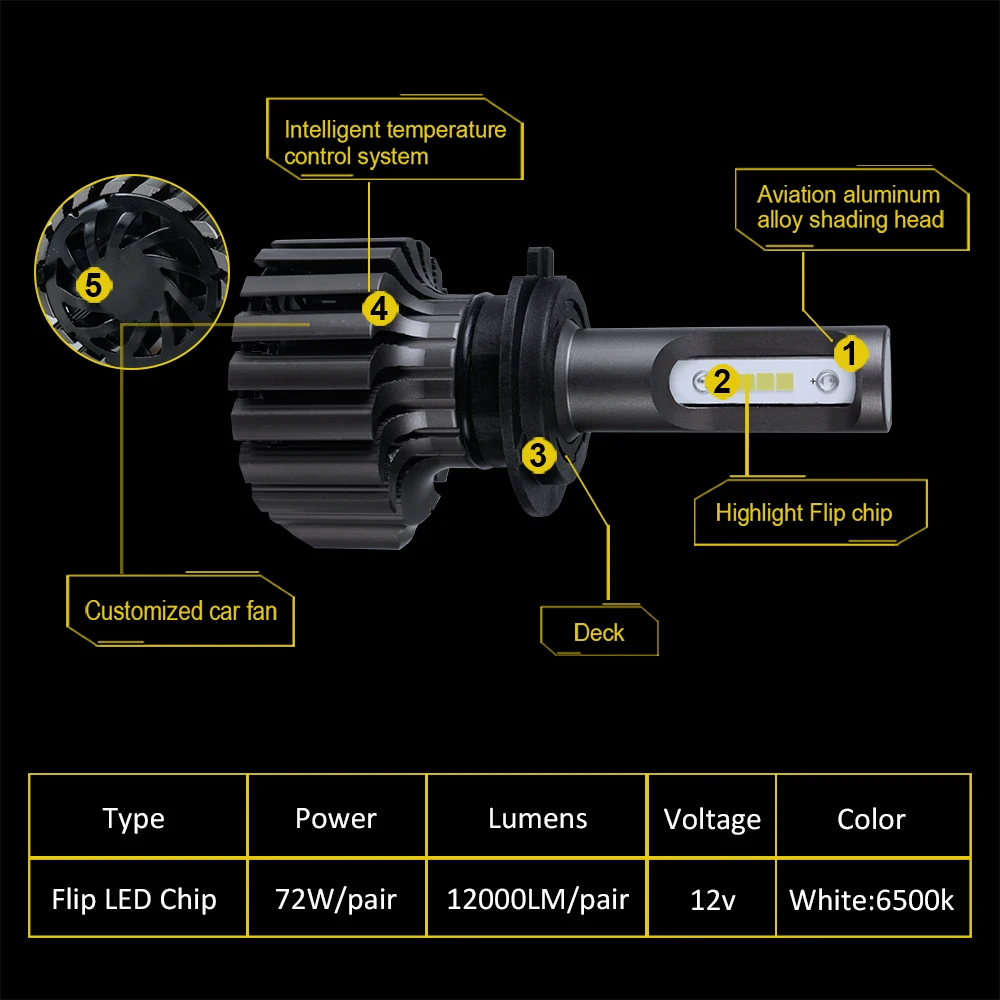 Intelligent temperature control system

Aviation aluminum alloy shading head

5

4

1

2

3

Highlight Flip chip

Customized car fan

Deck

| Type | Power | Lumens | Voltage | Color |
|---|---|---|---|---|
| Flip LED Chip | 72W/pair | 12000LM/pair | 12v | White:6500k |