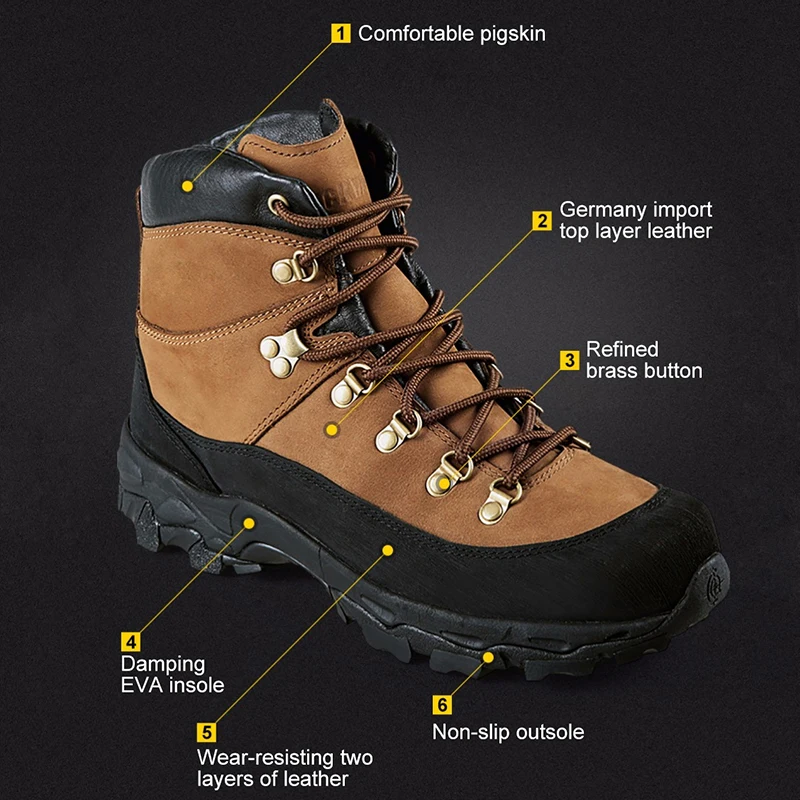 1 Comfortable pigskin

2 Germany import top layer leather

3 Refined brass button

4 Damping EVA insole

5 Wear-resisting two layers of leather

6 Non-slip outsole