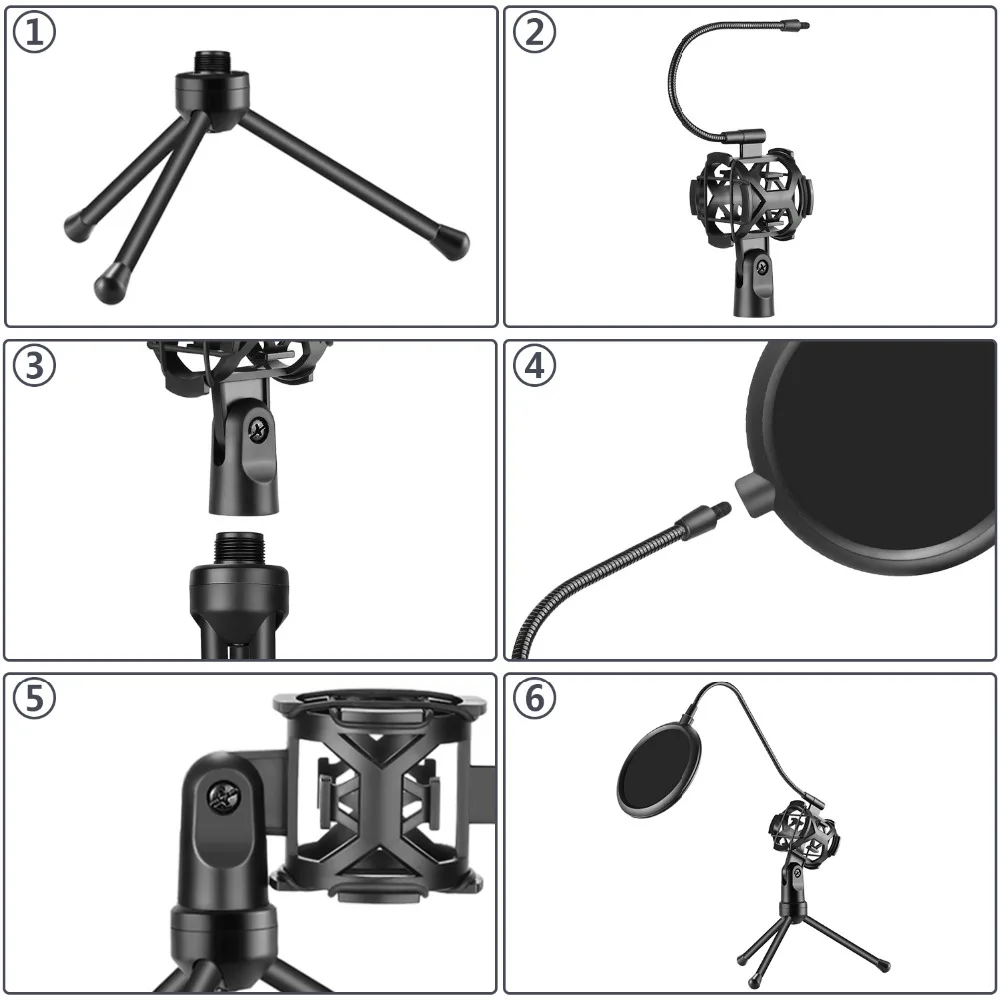 ①
②
③
④
⑤
⑥