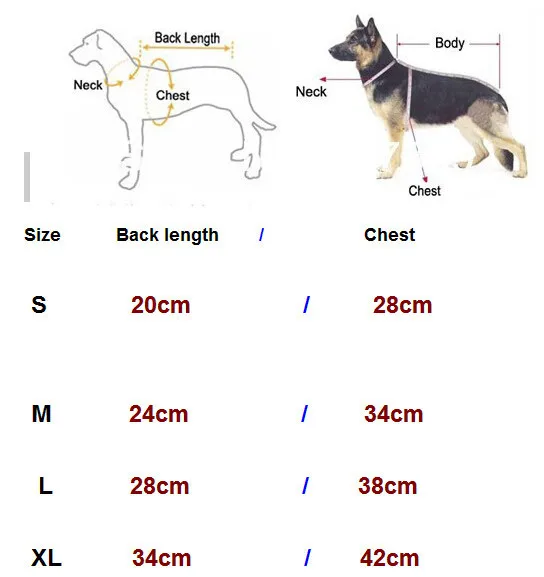 Back Length
Neck
Chest

Body
Neck
Chest

| Size | Back length | / | Chest |
|---|---|---|---|
| S | 20cm | / | 28cm |
| M | 24cm | / | 34cm |
| L | 28cm | / | 38cm |
| XL | 34cm | / | 42cm |