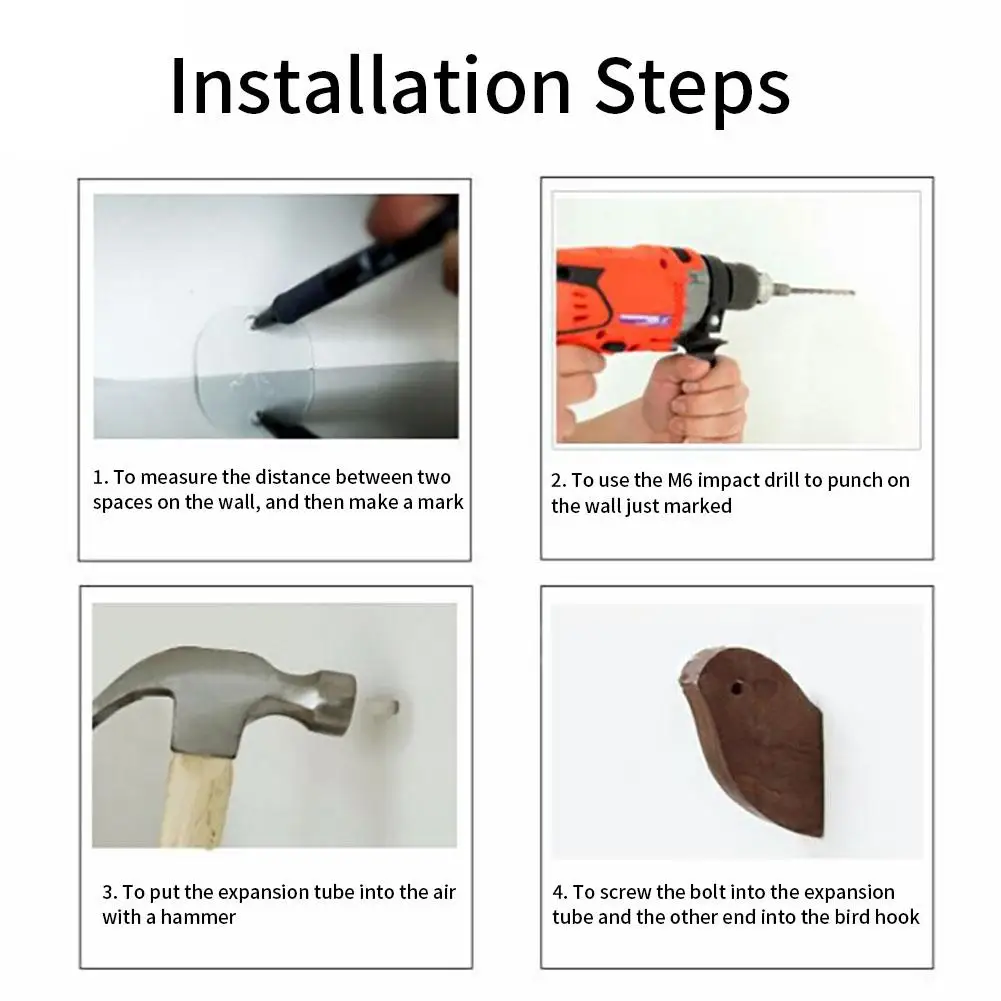 Installation Steps

1. To measure the distance between two spaces on the wall, and then make a mark

2. To use the M6 impact drill to punch on the wall just marked

3. To put the expansion tube into the air with a hammer

4. To screw the bolt into the expansion tube and the other end into the bird hook