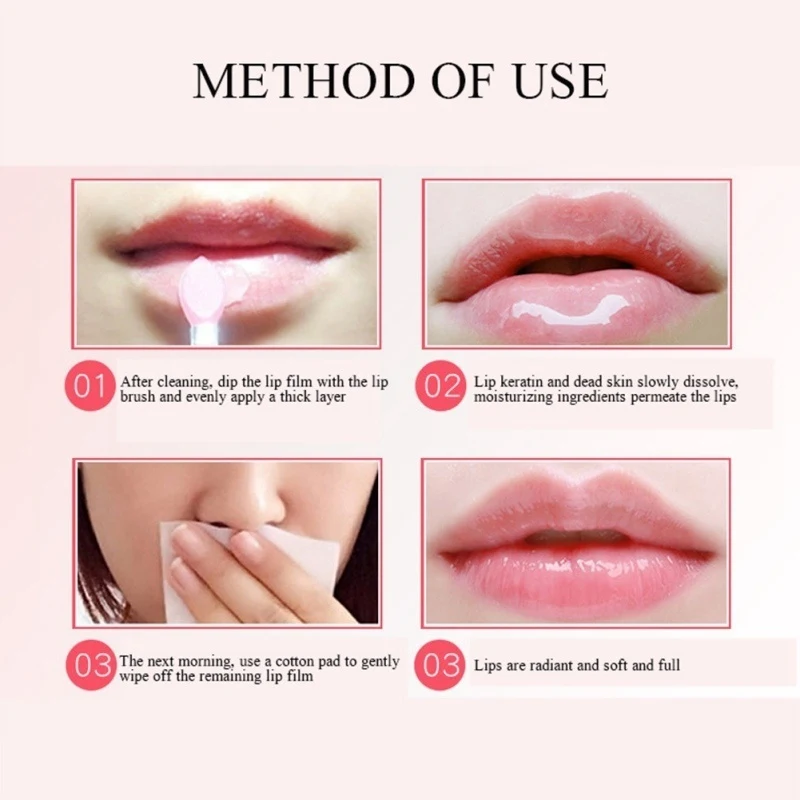 METHOD OF USE

01 After cleaning, dip the lip film with the lip brush and evenly apply a thick layer

02 Lip keratin and dead skin slowly dissolve, moisturizing ingredients permeate the lips

03 The next morning, use a cotton pad to gently wipe off the remaining lip film

03 Lips are radiant and soft and full