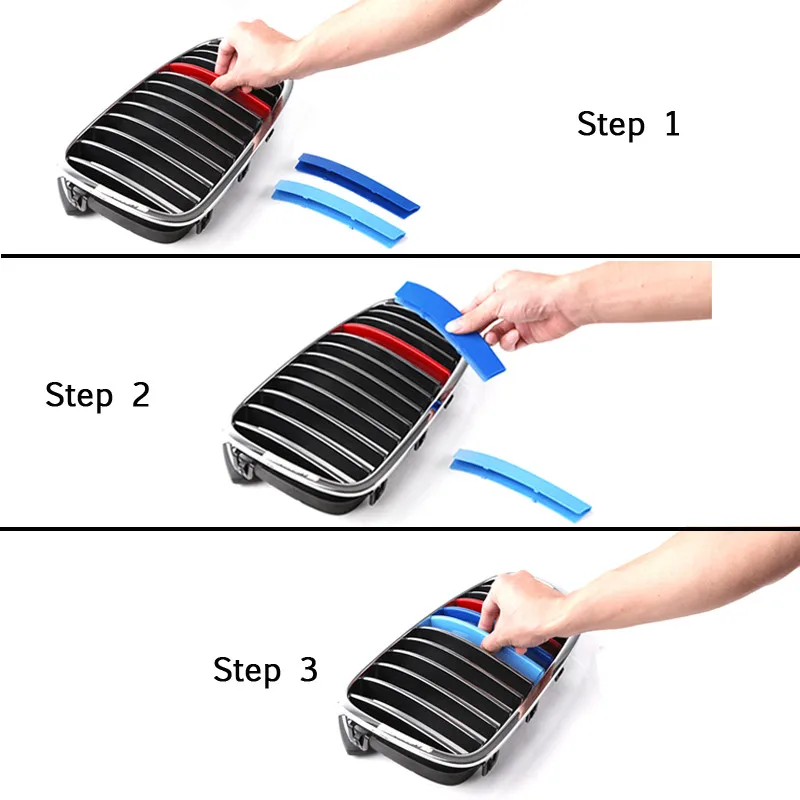 Step 1

Step 2

Step 3