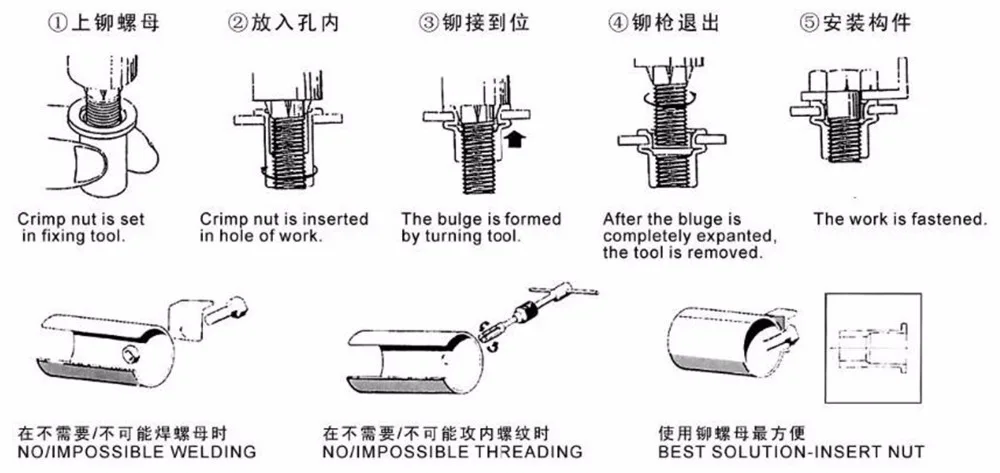 ①上铆螺母

Crimp nut is set in fixing tool.

②放入孔内

Crimp nut is inserted in hole of work.

③铆接到位

The bulge is formed by turning tool.

④铆枪退出

After the bluge is completely expanted, the tool is removed.

⑤安装构件

The work is fastened.

在不需要/不可能焊螺母时
NO/IMPOSSIBLE WELDING

在不需要/不可能攻内螺纹时
NO/IMPOSSIBLE THREADING

使用铆螺母最方便
BEST SOLUTION-INSERT NUT