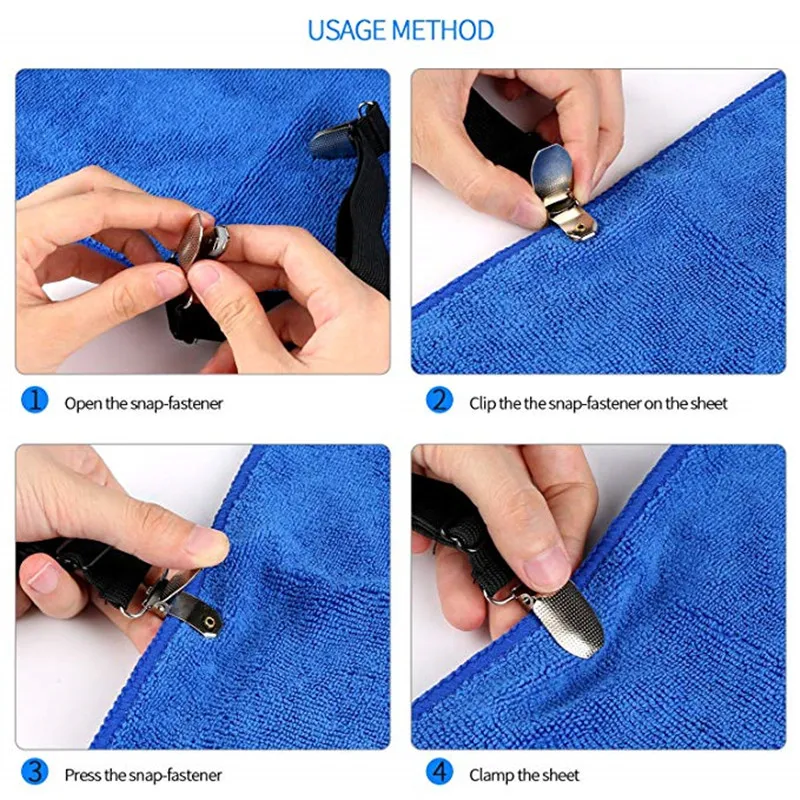 USAGE METHOD

1 Open the snap-fastener

2 Clip the the snap-fastener on the sheet

3 Press the snap-fastener

4 Clamp the sheet