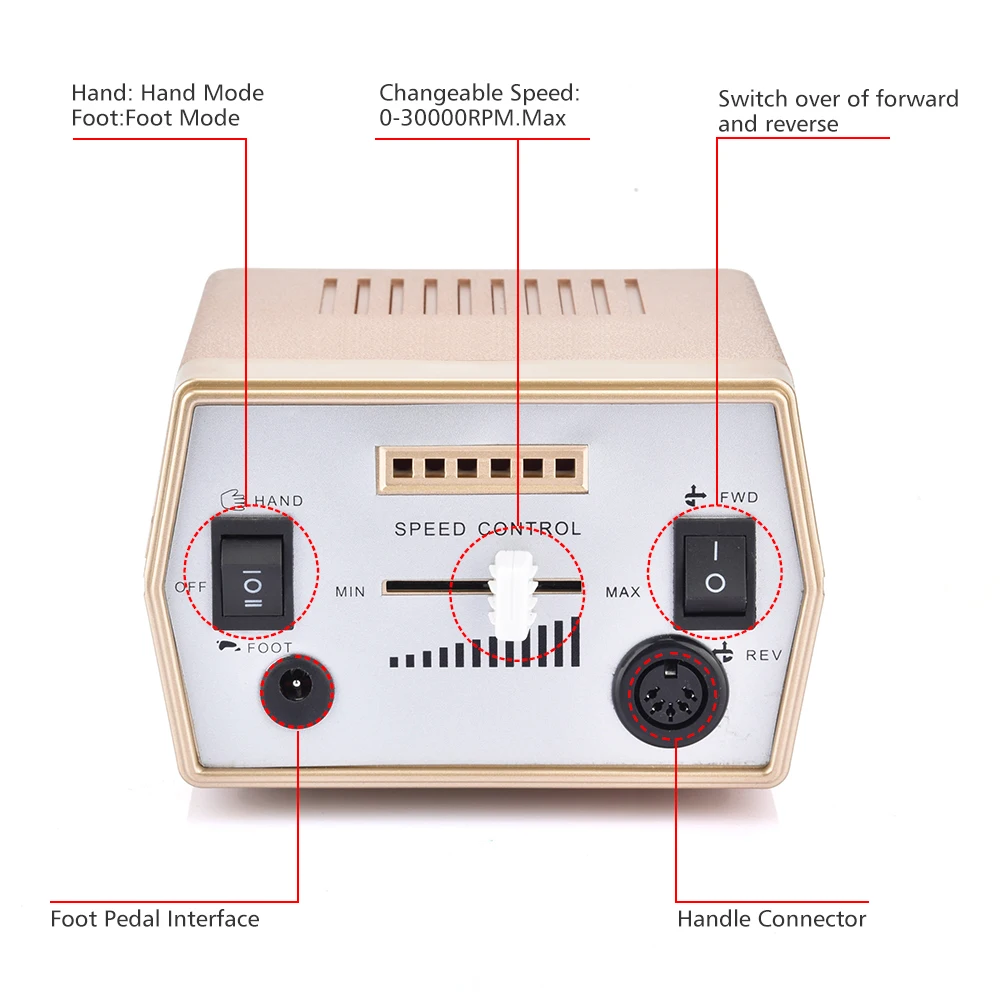 Hand: Hand Mode
Foot:Foot Mode

Changeable Speed:
0-30000RPM.Max

Switch over of forward and reverse

HAND

OFF

FOOT

SPEED CONTROL

MIN

MAX

FWD

REV

Foot Pedal Interface

Handle Connector