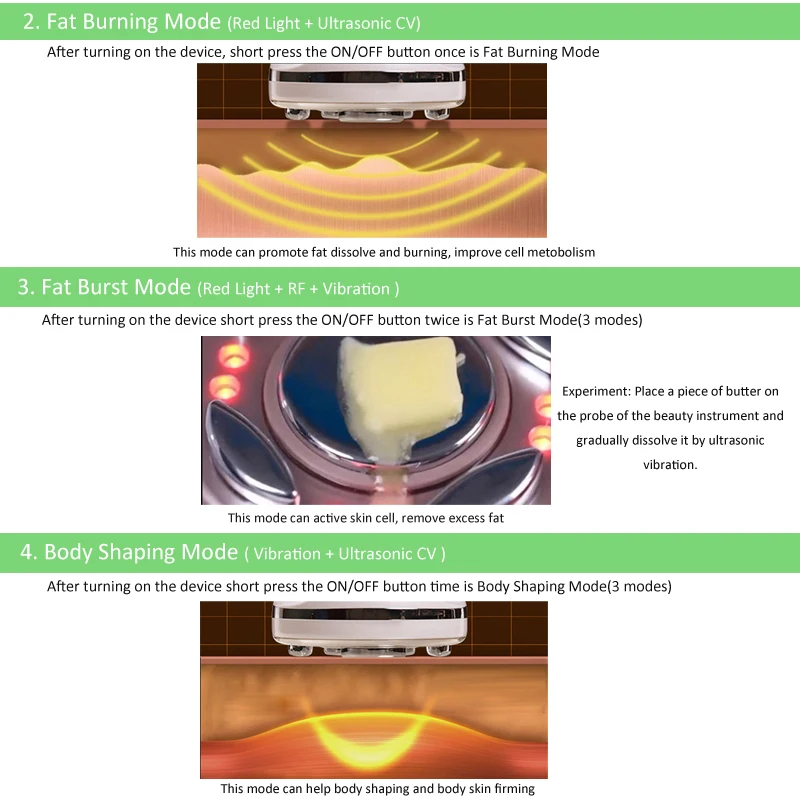 2. Fat Burning Mode (Red Light + Ultrasonic CV)

After turning on the device, short press the ON/OFF button once is Fat Burning Mode

This mode can promote fat dissolve and burning, improve cell metobolism

3. Fat Burst Mode (Red Light + RF + Vibration )

After turning on the device short press the ON/OFF button twice is Fat Burst Mode(3 modes)

Experiment: Place a piece of butter on the probe of the beauty instrument and gradually dissolve it by ultrasonic vibration.

This mode can active skin cell, remove excess fat

4. Body Shaping Mode ( Vibration + Ultrasonic CV )

After turning on the device short press the ON/OFF button time is Body Shaping Mode(3 modes)

This mode can help body shaping and body skin firming