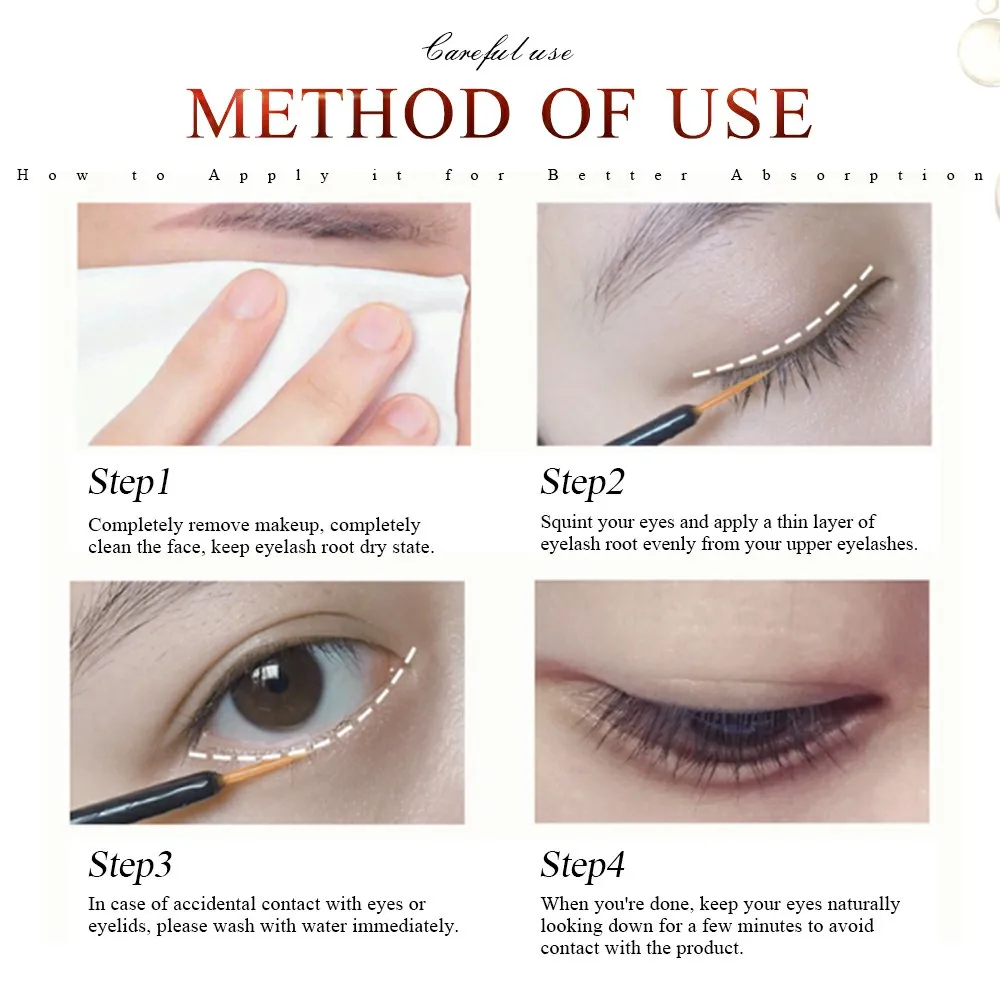 Careful use

METHOD OF USE

How to Apply it for Better Absorption

Step1

Completely remove makeup, completely clean the face, keep eyelash root dry state.

Step2

Squint your eyes and apply a thin layer of eyelash root evenly from your upper eyelashes.

Step3

In case of accidental contact with eyes or eyelids, please wash with water immediately.

Step4

When you're done, keep your eyes naturally looking down for a few minutes to avoid contact with the product.