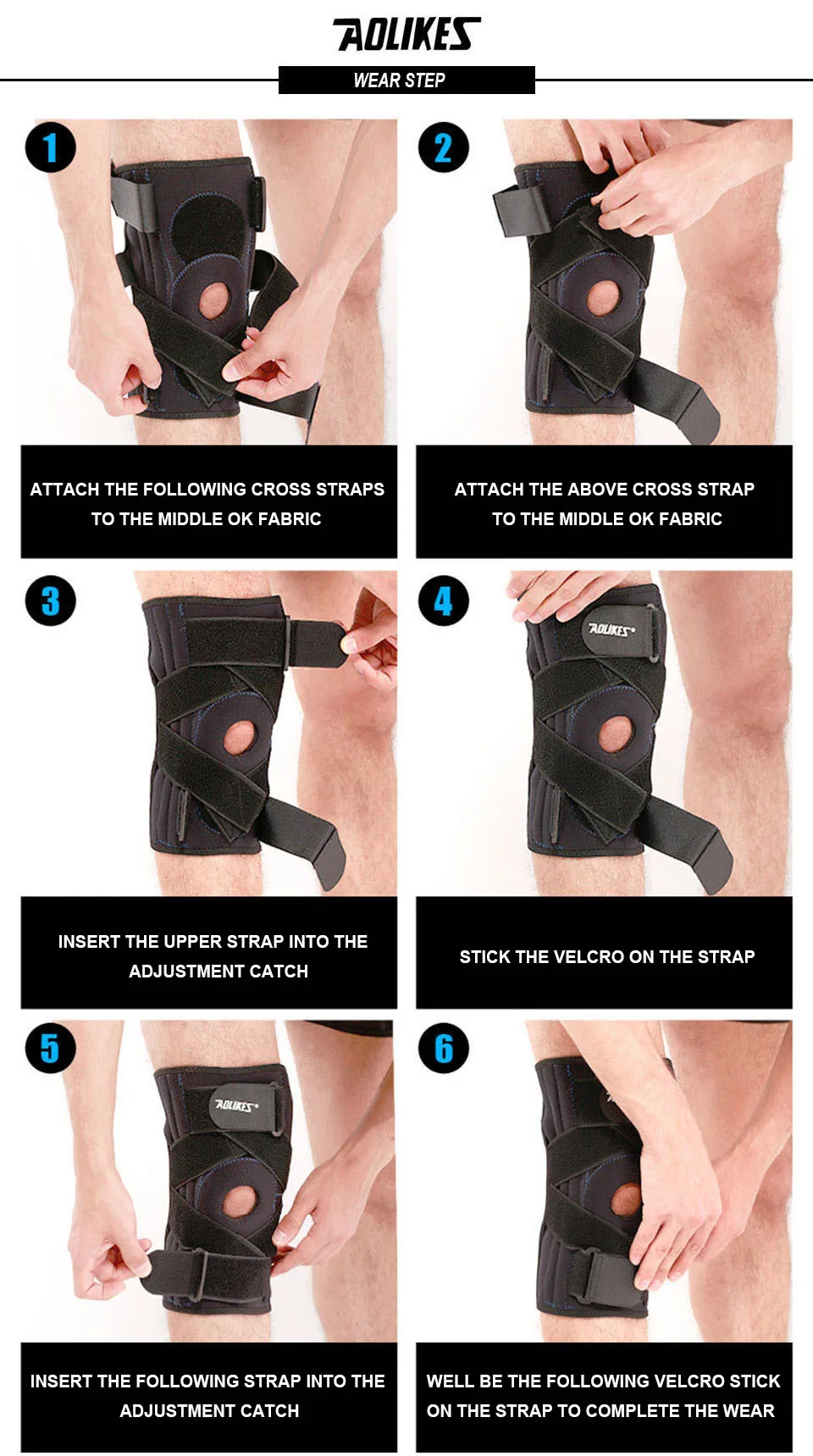 AOLIKES

WEAR STEP

1

ATTACH THE FOLLOWING CROSS STRAPS TO THE MIDDLE OK FABRIC

2

ATTACH THE ABOVE CROSS STRAP TO THE MIDDLE OK FABRIC

3

INSERT THE UPPER STRAP INTO THE ADJUSTMENT CATCH

4

AOLIKES

STICK THE VELCRO ON THE STRAP

5

AOLIKES

INSERT THE FOLLOWING STRAP INTO THE ADJUSTMENT CATCH

6

WELL BE THE FOLLOWING VELCRO STICK ON THE STRAP TO COMPLETE THE WEAR