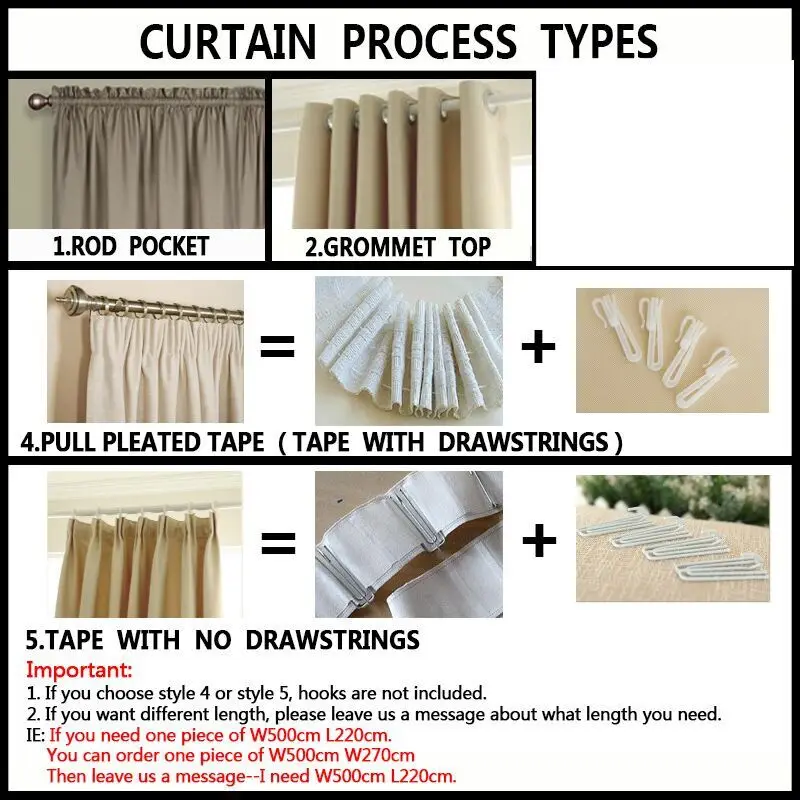 CURTAIN PROCESS TYPES

1.ROD POCKET

2.GROMMET TOP

=

+

4.PULL PLEATED TAPE ( TAPE WITH DRAWSTRINGS )

=

+

5.TAPE WITH NO DRAWSTRINGS

Important:
1. If you choose style 4 or style 5, hooks are not included.
2. If you want different length, please leave us a message about what length you need.
IE: If you need one piece of W500cm L220cm.
You can order one piece of W500cm W270cm
Then leave us a message--I need W500cm L220cm.