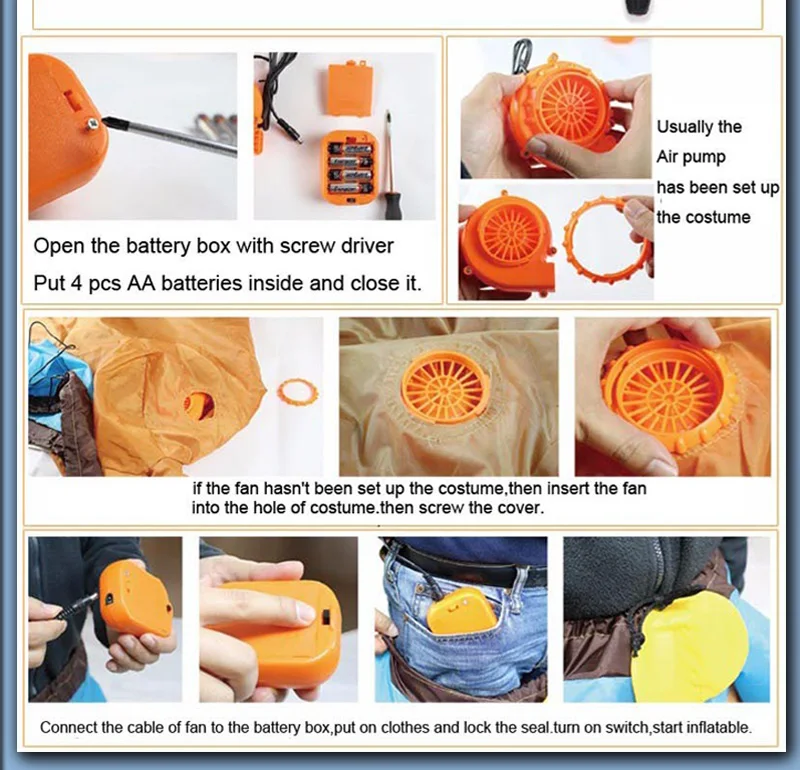 Open the battery box with screw driver

Put 4 pcs AA batteries inside and close it.

Usually the
Air pump
has been set up
the costume

if the fan hasn't been set up the costume,then insert the fan into the hole of costume.then screw the cover.

Connect the cable of fan to the battery box,put on clothes and lock the seal.turn on switch,start inflatable.