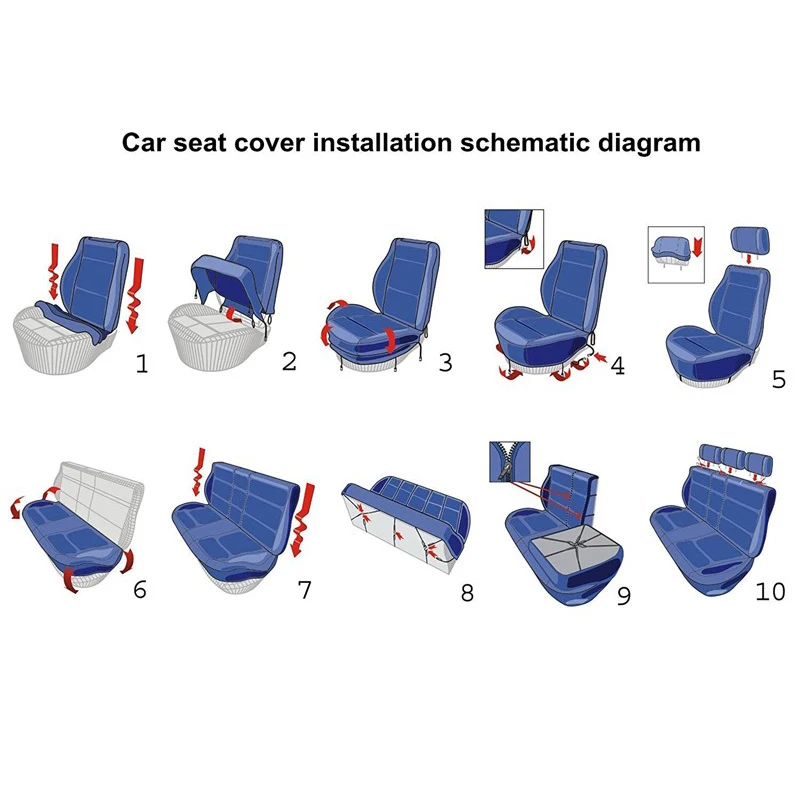 Car seat cover installation schematic diagram

1

2

3

4

5

6

7

8

9

10