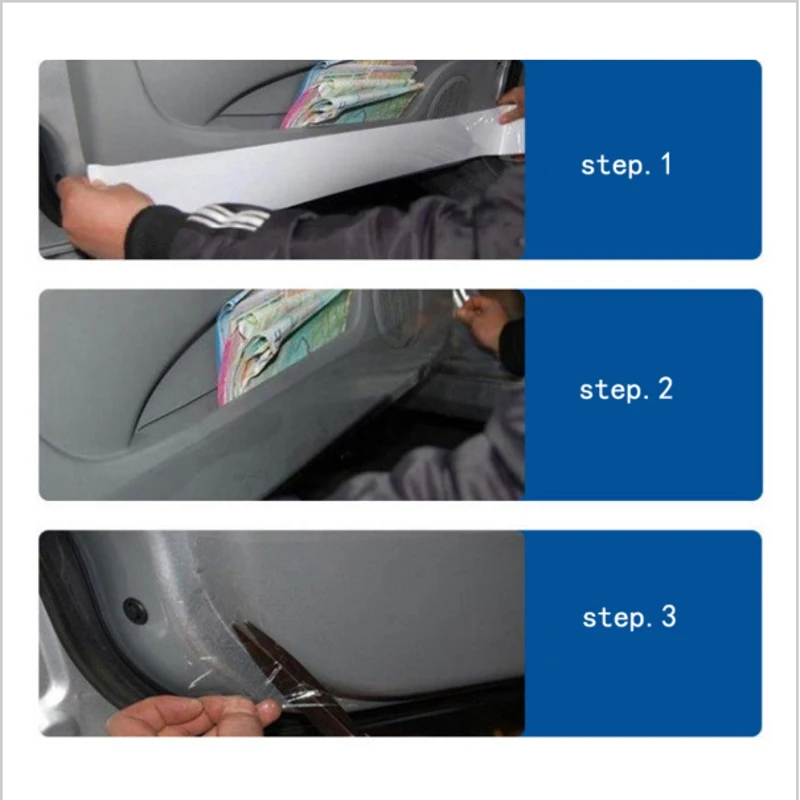 step. 1

step. 2

step. 3