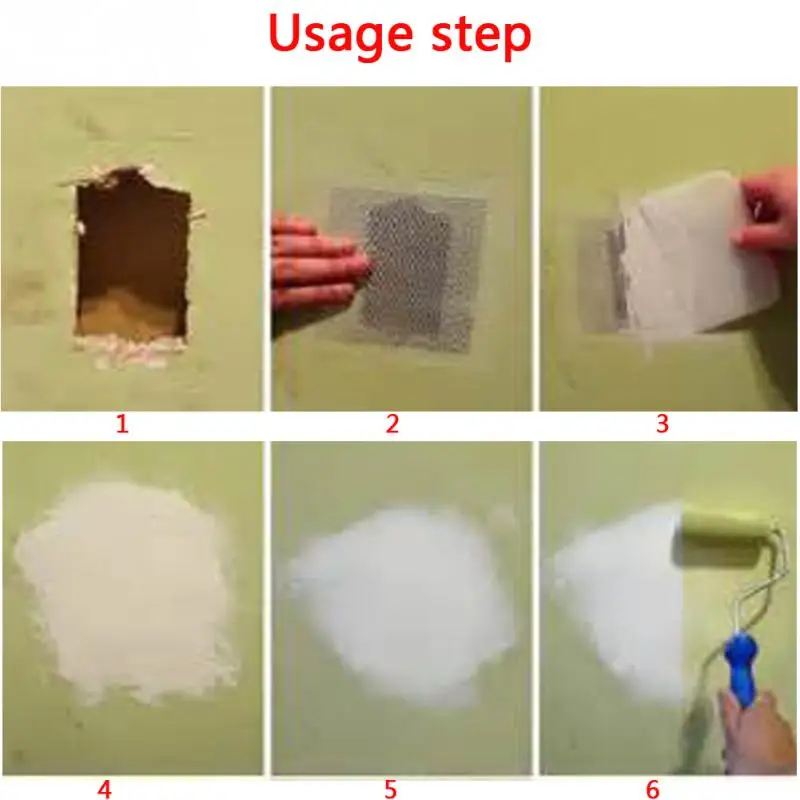 Usage step

1

2

3

4

5

6