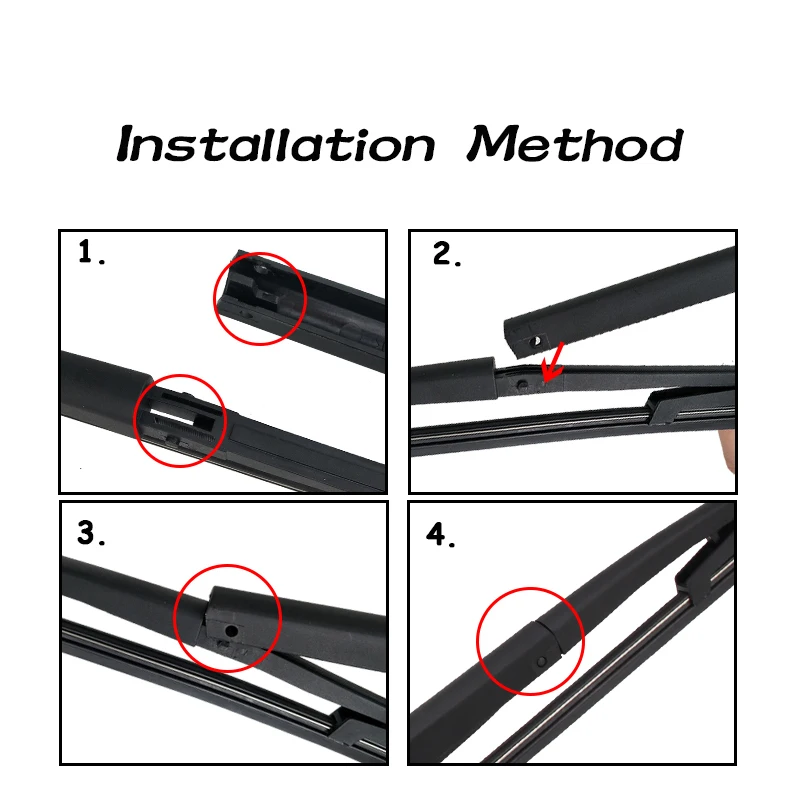 Installation Method

1.

2.

3.

4.