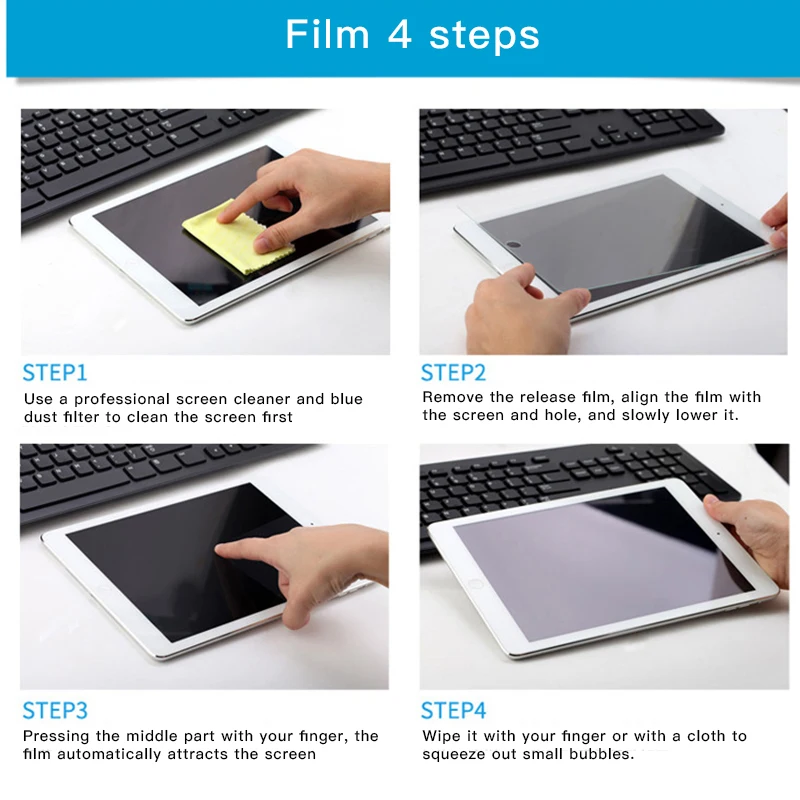 Film 4 steps

STEP1
Use a professional screen cleaner and blue dust filter to clean the screen first

STEP2
Remove the release film, align the film with the screen and hole, and slowly lower it.

STEP3
Pressing the middle part with your finger, the film automatically attracts the screen

STEP4
Wipe it with your finger or with a cloth to squeeze out small bubbles.