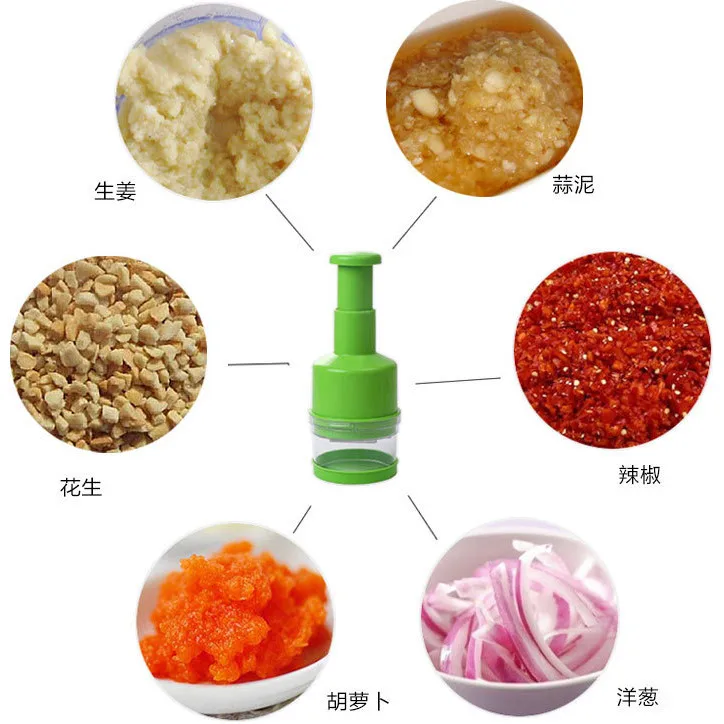 生姜
蒜泥
花生
辣椒
胡萝卜
洋葱