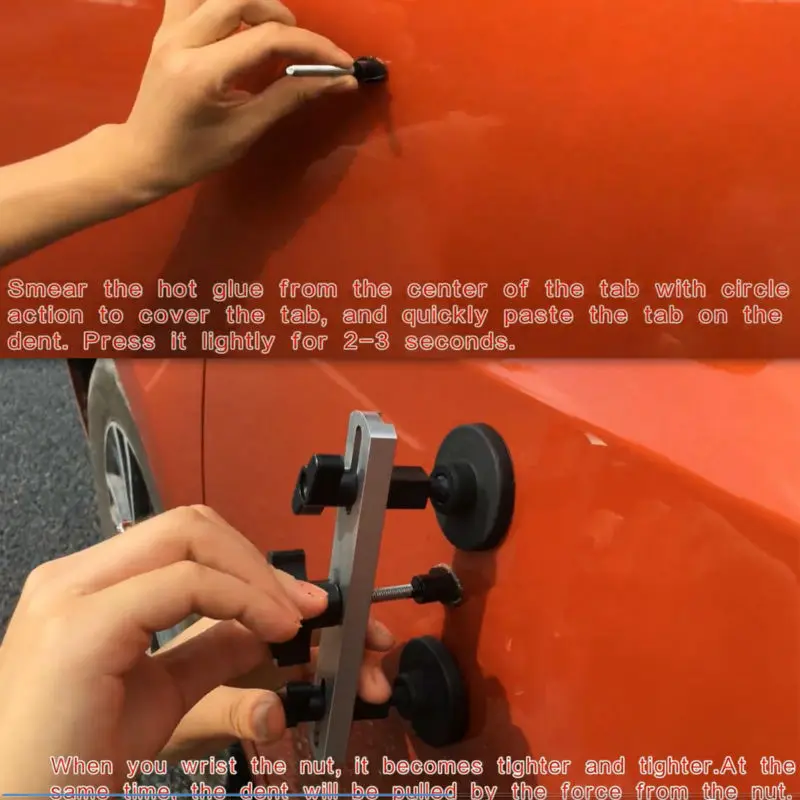 Smear the hot glue from the center of the tab with circle action to cover the tab, and quickly paste the tab on the dent. Press it lightly for 2-3 seconds.

When you wrist the nut, it becomes tighter and tighter.At the same time, the dent will be pulled by the force from the nut.