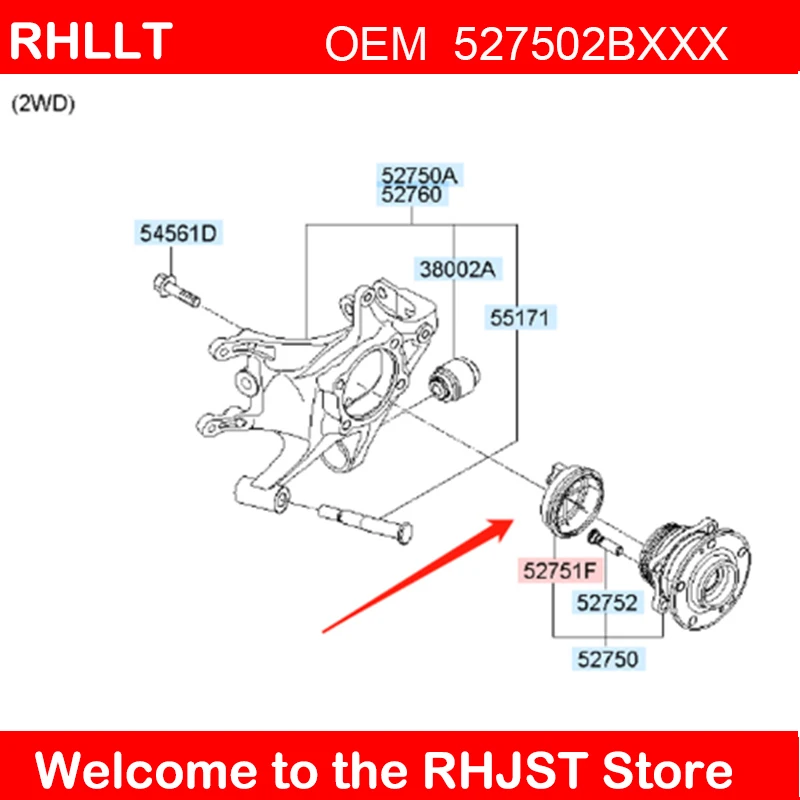 RHLLT OEM 527502BXXX

(2WD)

52750A
52760

54561D

38002A

55171

52751F

52752

52750

Welcome to the RHJST Store