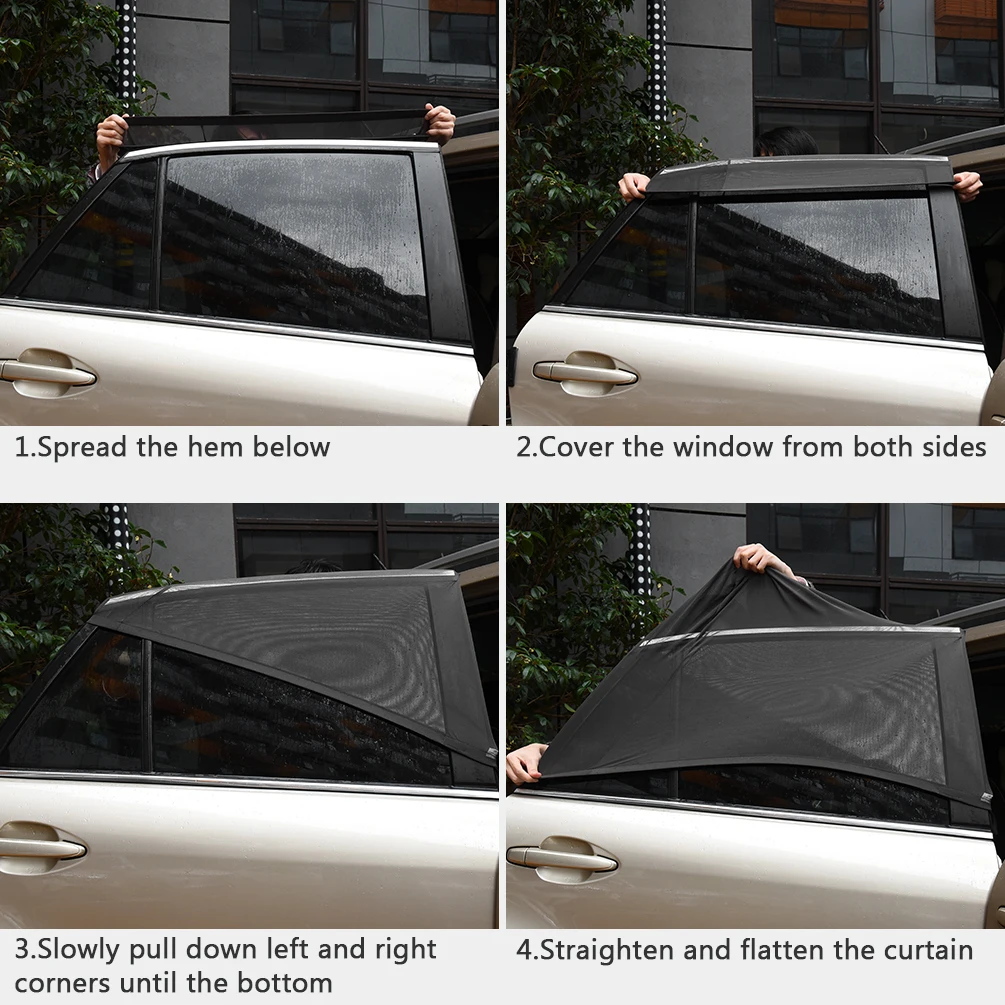 1.Spread the hem below

2.Cover the window from both sides

3.Slowly pull down left and right corners until the bottom

4.Straighten and flatten the curtain