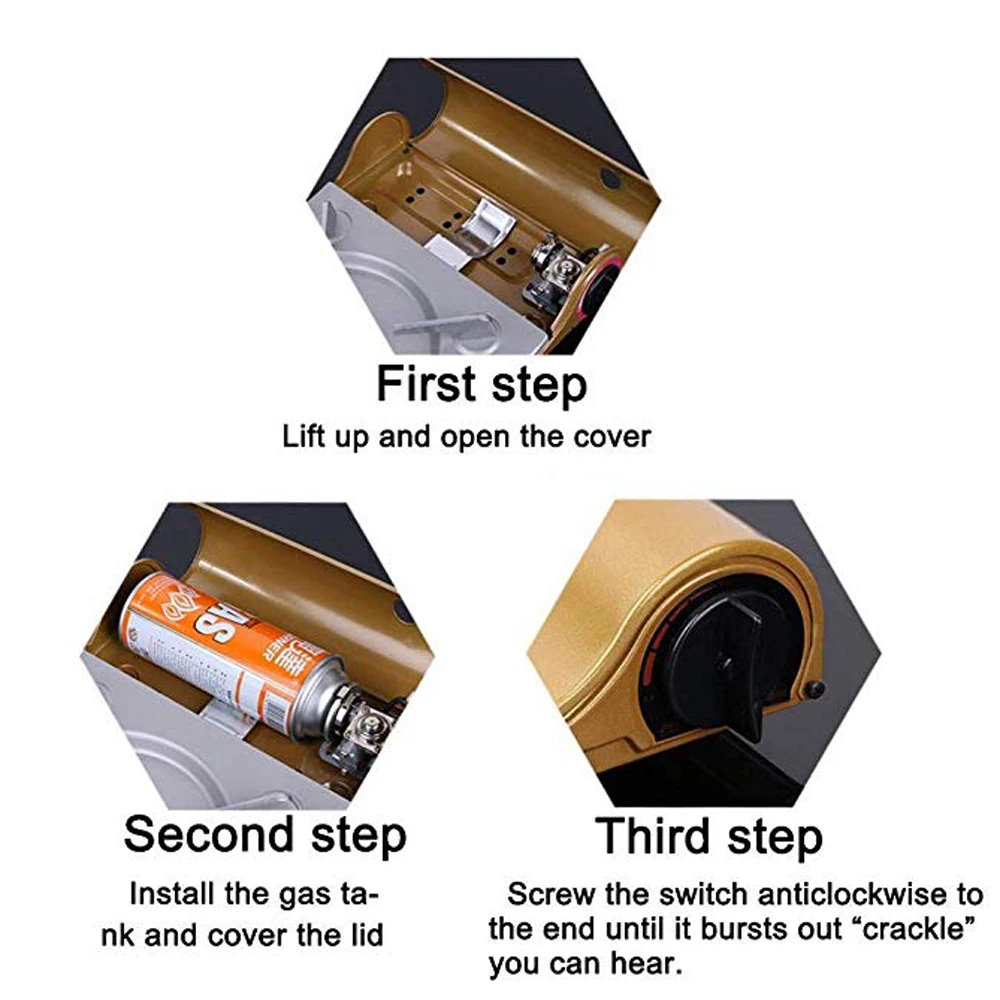 First step

Lift up and open the cover

GAS

Second step

Install the gas tank and cover the lid

Third step

Screw the switch anticlockwise to the end until it bursts out “crackle” you can hear.