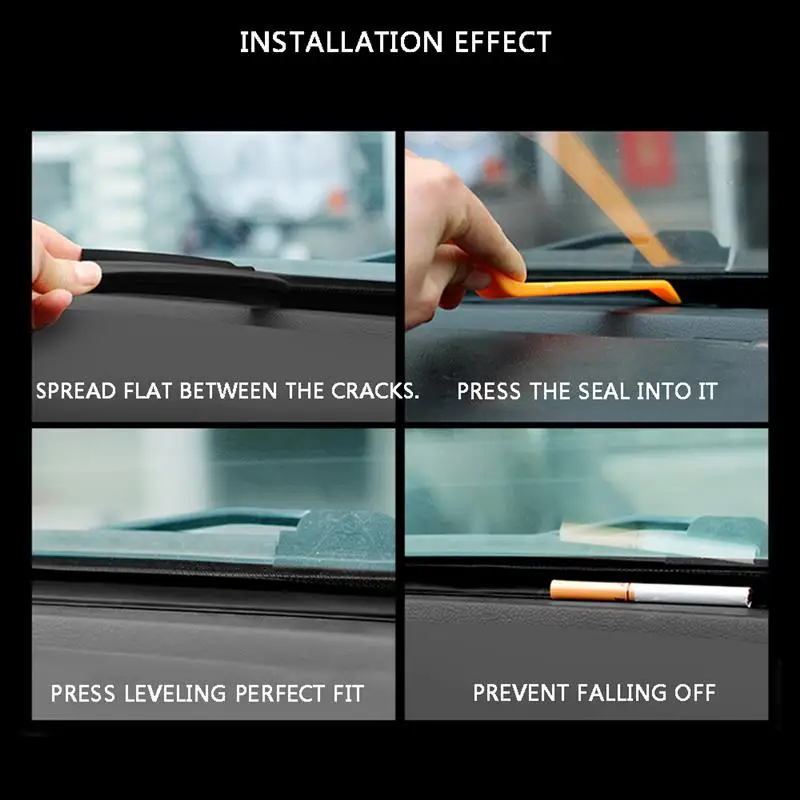 INSTALLATION EFFECT

SPREAD FLAT BETWEEN THE CRACKS.

PRESS THE SEAL INTO IT

PRESS LEVELING PERFECT FIT

PREVENT FALLING OFF