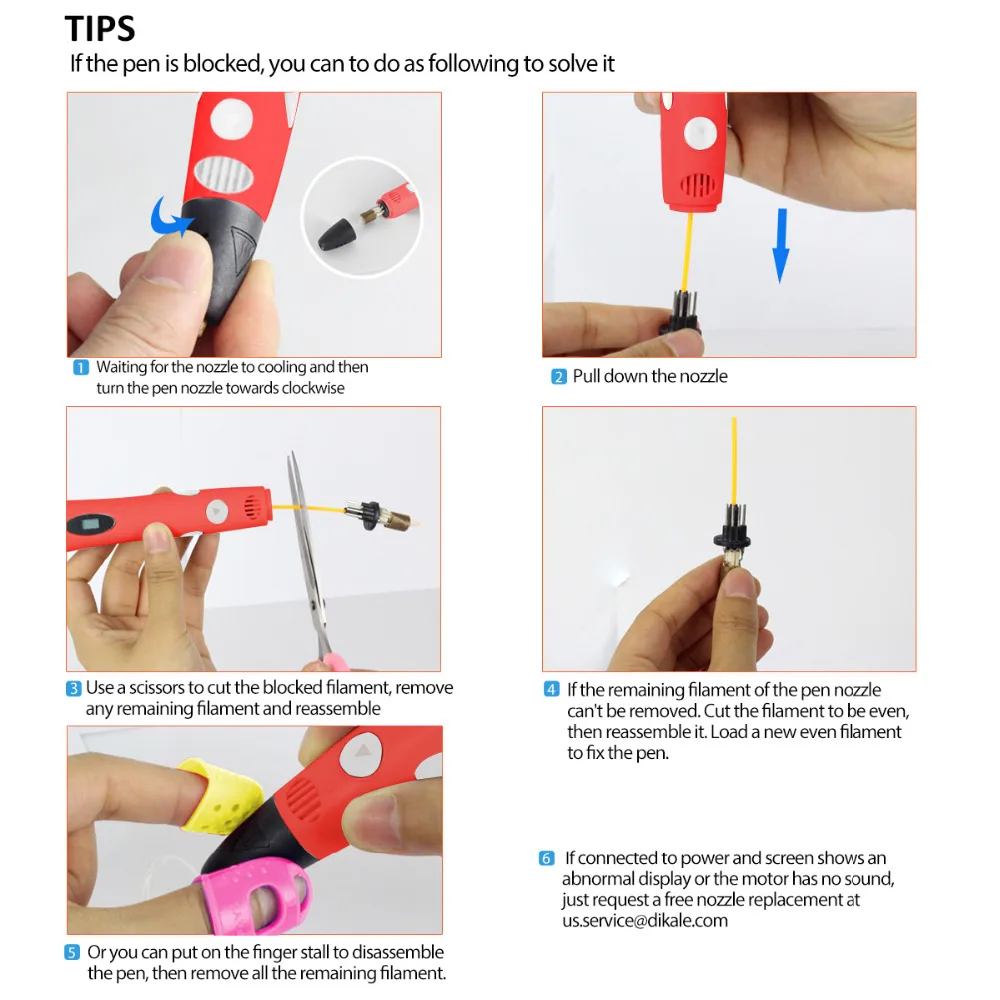 TIPS
If the pen is blocked, you can to do as following to solve it

1 Waiting for the nozzle to cooling and then turn the pen nozzle towards clockwise

2 Pull down the nozzle

3 Use a scissors to cut the blocked filament, remove any remaining filament and reassemble

4 If the remaining filament of the pen nozzle can't be removed. Cut the filament to be even, then reassemble it. Load a new even filament to fix the pen.

5 Or you can put on the finger stall to disassemble the pen, then remove all the remaining filament.

6 If connected to power and screen shows an abnormal display or the motor has no sound, just request a free nozzle replacement at us.service@dikale.com