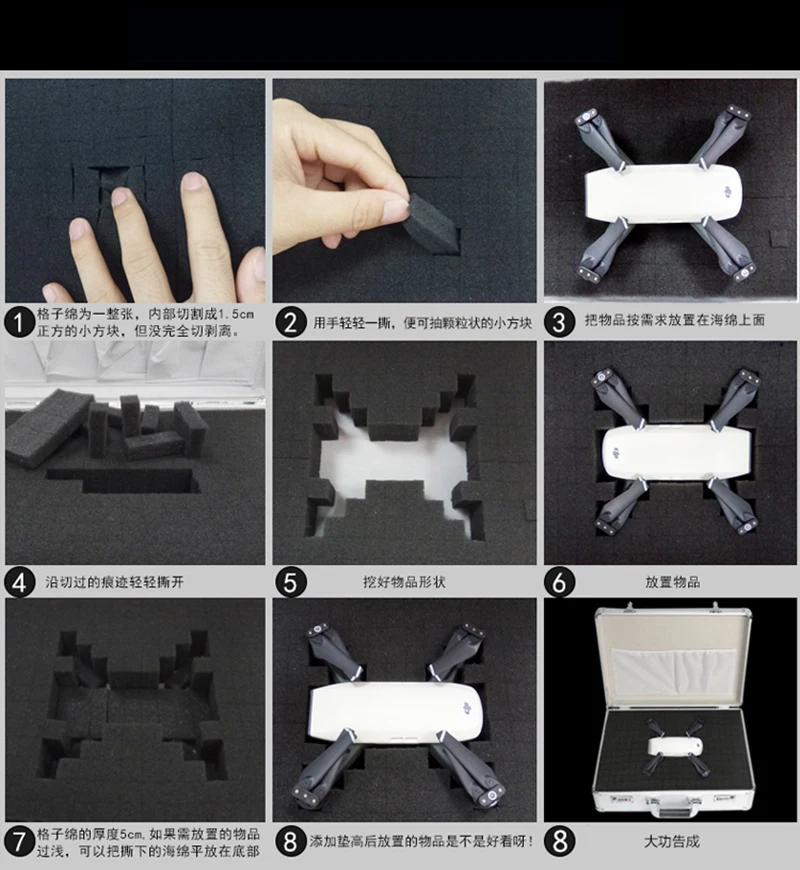 1 格子绵为一整张，内部切割成1.5cm正方的小方块，但没完全切剥离。

2 用手轻轻一撕，便可抽颗粒状的小方块

3 把物品按需求放置在海绵上面

4 沿切过的痕迹轻轻撕开

5 挖好物品形状

6 放置物品

7 格子绵的厚度5cm，如果需放置的物品过浅，可以把撕下的海绵平放在底部

8 添加垫高后放置的物品是不是好看呀！

8 大功告成