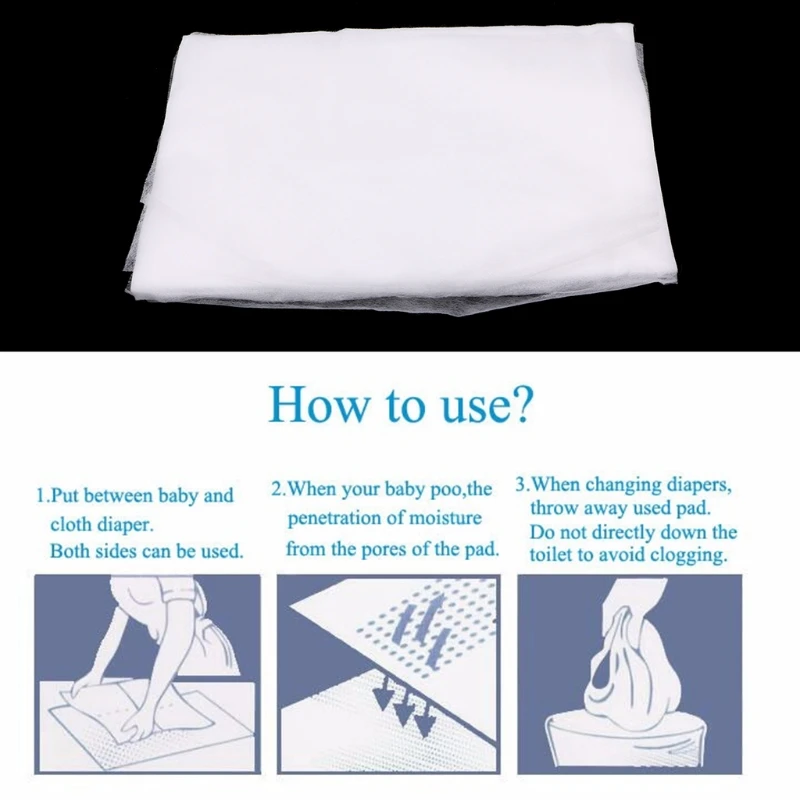 How to use?

1.Put between baby and cloth diaper.
Both sides can be used.

2.When your baby poo,the penetration of moisture from the pores of the pad.

3.When changing diapers, throw away used pad.
Do not directly down the toilet to avoid clogging.