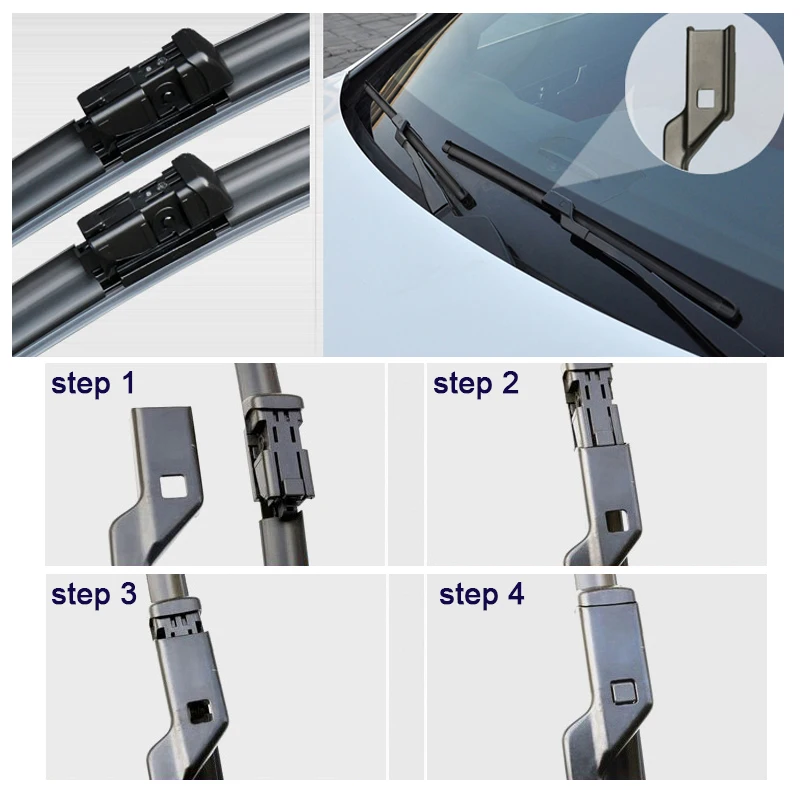 step 1

step 2

step 3

step 4