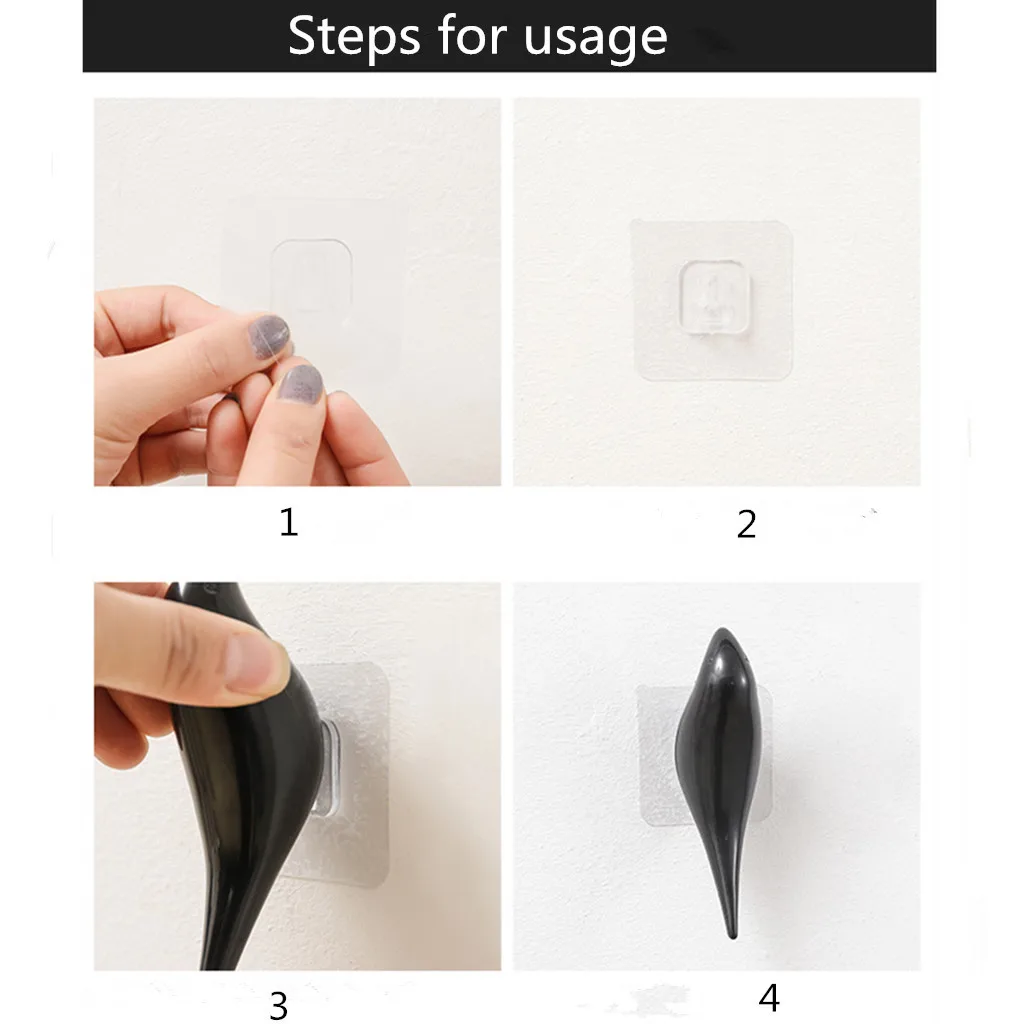 Steps for usage

1

2

3

4