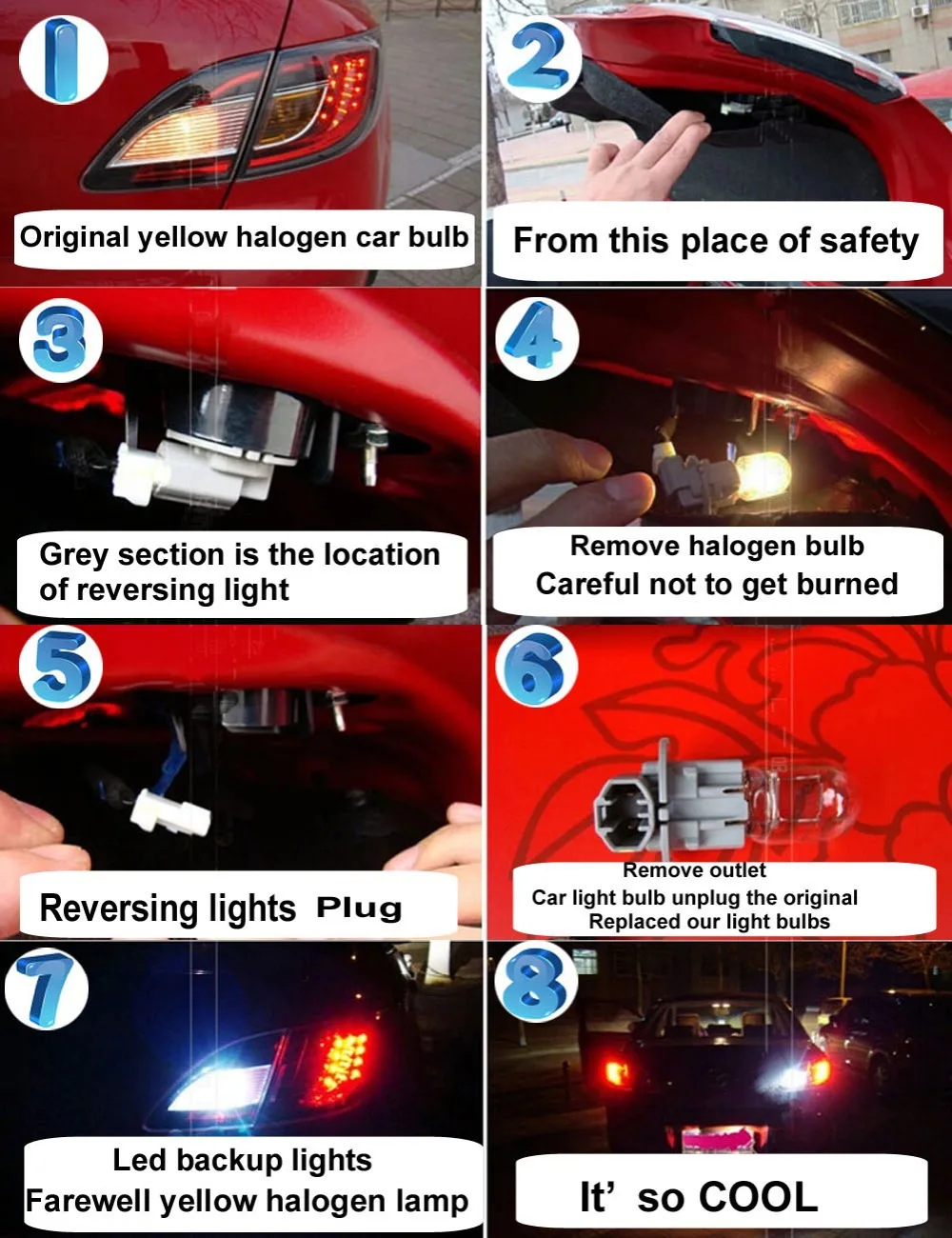 1
Original yellow halogen car bulb

2
From this place of safety

3
Grey section is the location of reversing light

4
Remove halogen bulb
Careful not to get burned

5
Reversing lights Plug

6
Remove outlet
Car light bulb unplug the original
Replaced our light bulbs

7
Led backup lights
Farewell yellow halogen lamp

8
It' so COOL