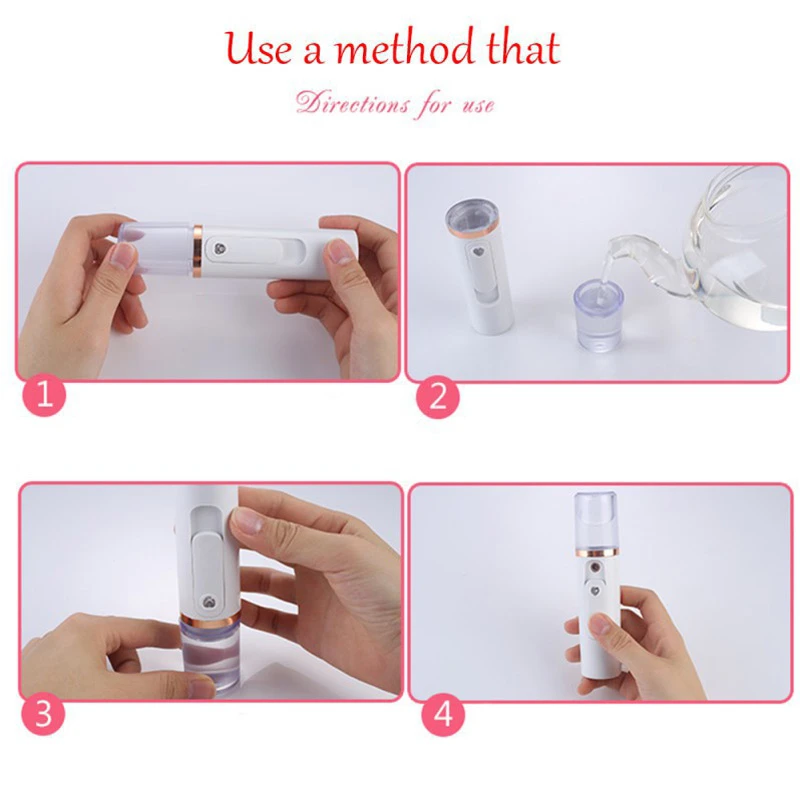 Use a method that

Directions for use

1

2

3

4