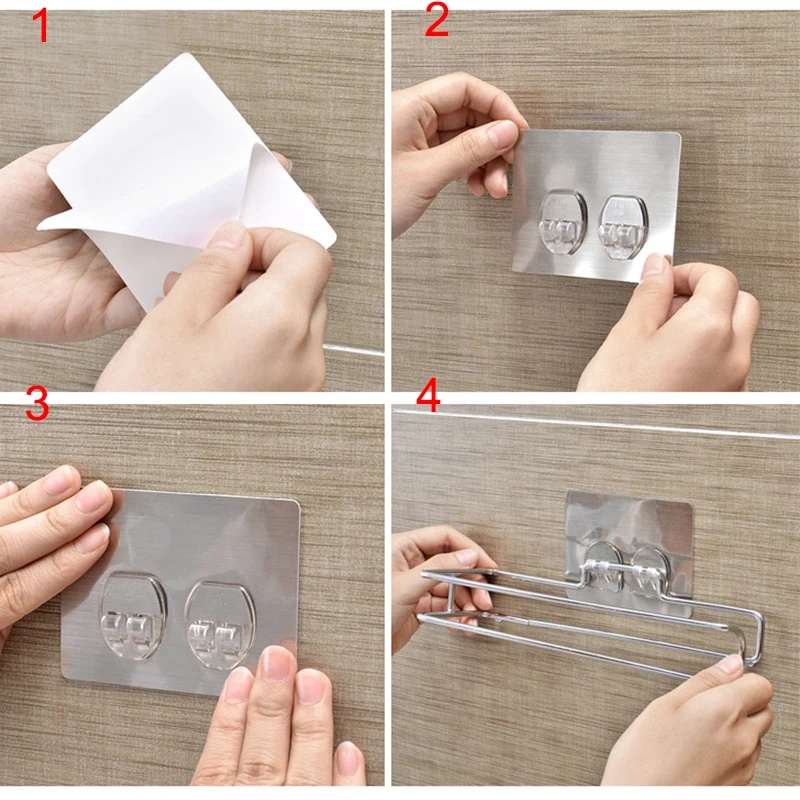 1
2
3
4