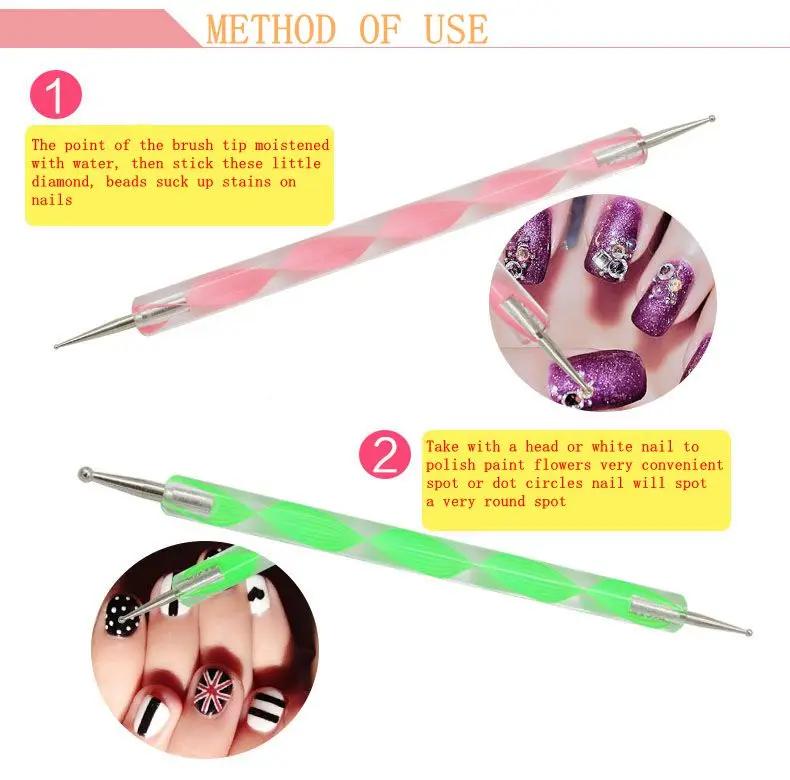 METHOD OF USE

1

The point of the brush tip moistened with water, then stick these little diamond, beads suck up stains on nails

2

Take with a head or white nail to polish paint flowers very convenient spot or dot circles nail will spot a very round spot