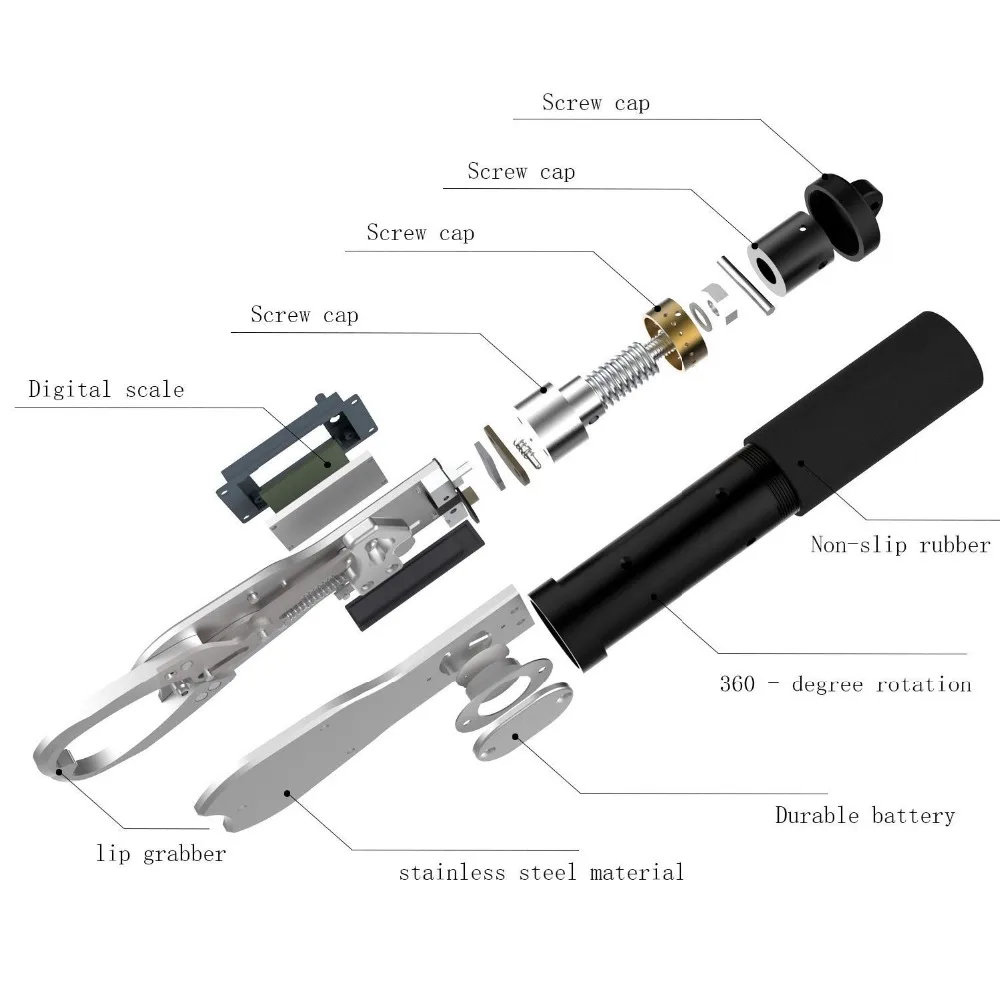 Screw cap

Screw cap

Screw cap

Screw cap

Digital scale

Non-slip rubber

360 - degree rotation

Durable battery

lip grabber

stainless steel material