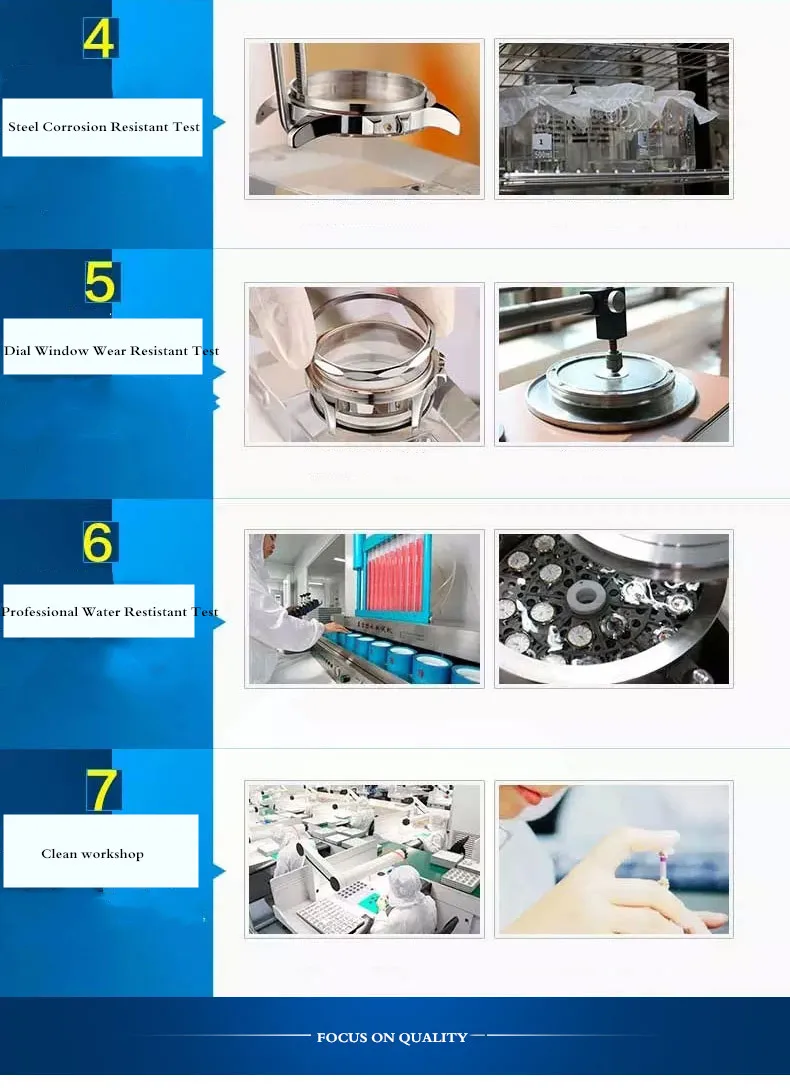 4

Steel Corrosion Resistant Test

5

Dial Window Wear Resistant Test

6

Professional Water Restistant Test

7

Clean workshop

FOCUS ON QUALITY