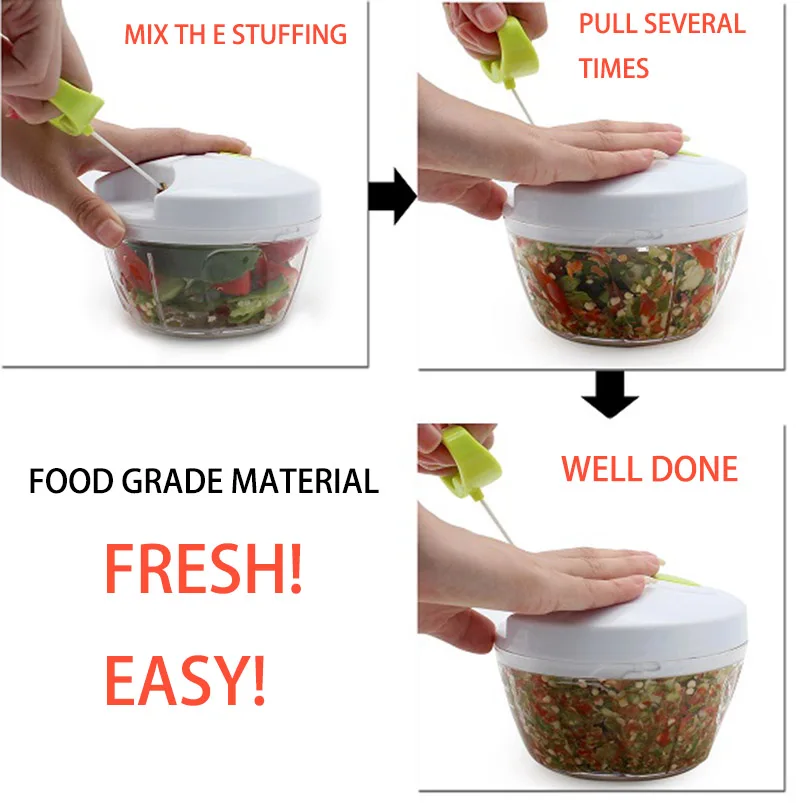 MIX TH E STUFFING

PULL SEVERAL TIMES

WELL DONE

FOOD GRADE MATERIAL

FRESH!

EASY!