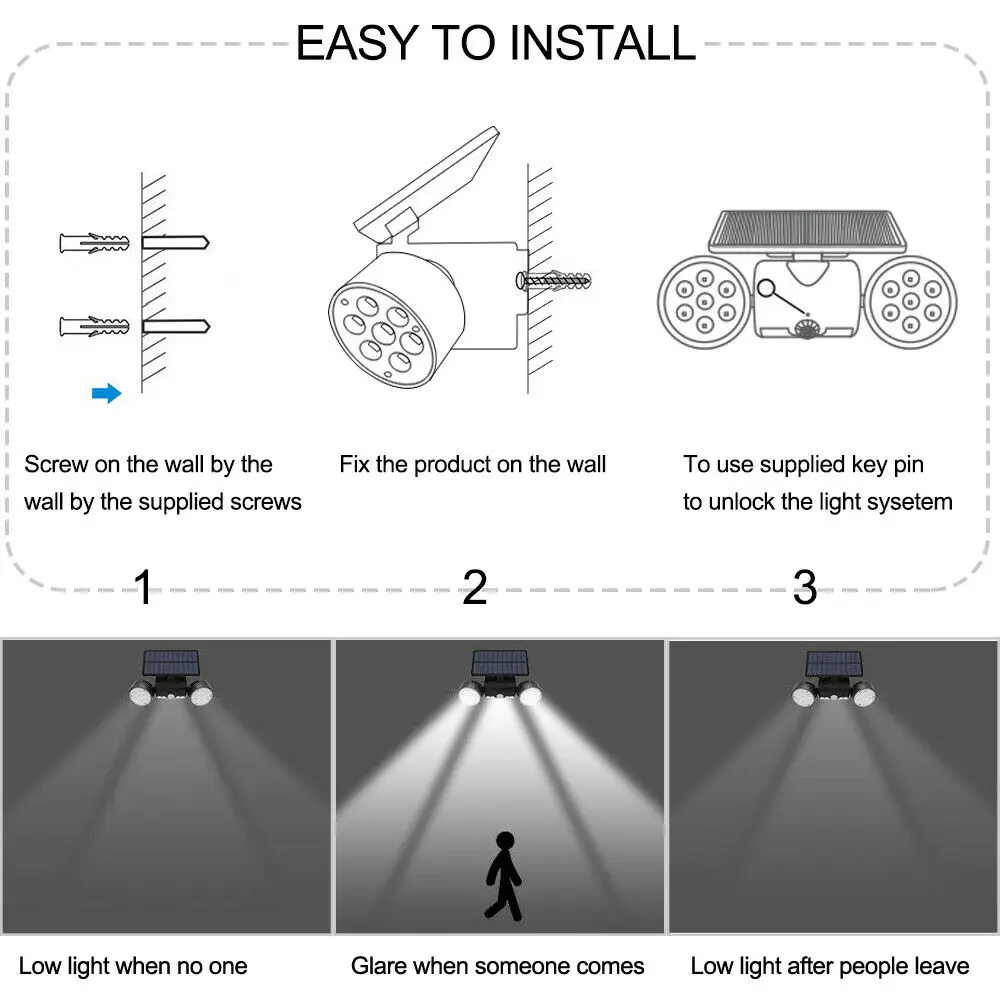 EASY TO INSTALL

Screw on the wall by the wall by the supplied screws

Fix the product on the wall

To use supplied key pin to unlock the light sysetem

1

2

3

Low light when no one

Glare when someone comes

Low light after people leave