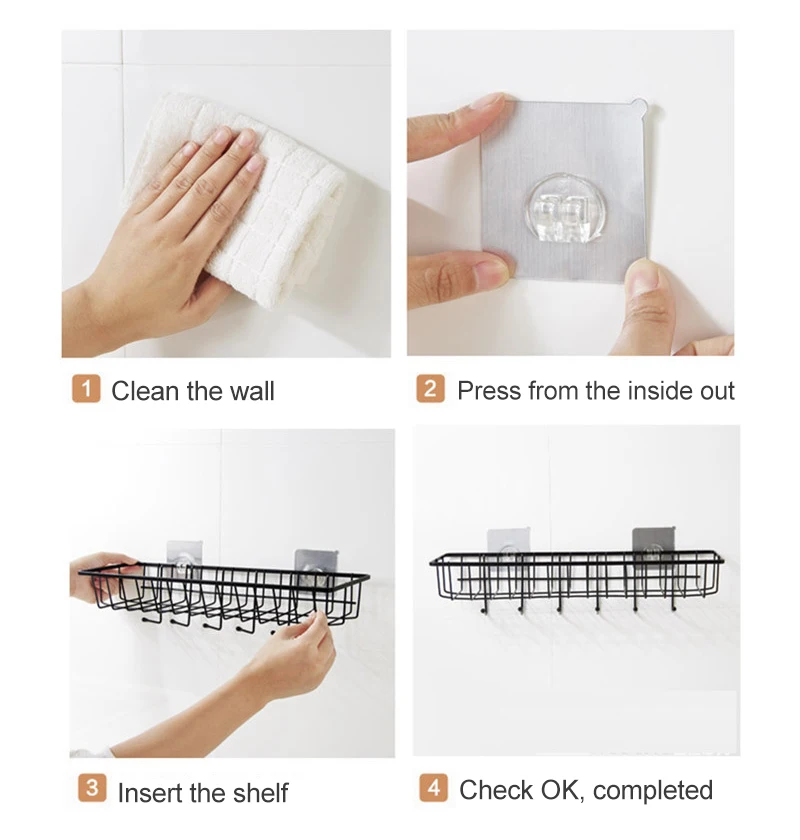 1 Clean the wall

2 Press from the inside out

3 Insert the shelf

4 Check OK, completed